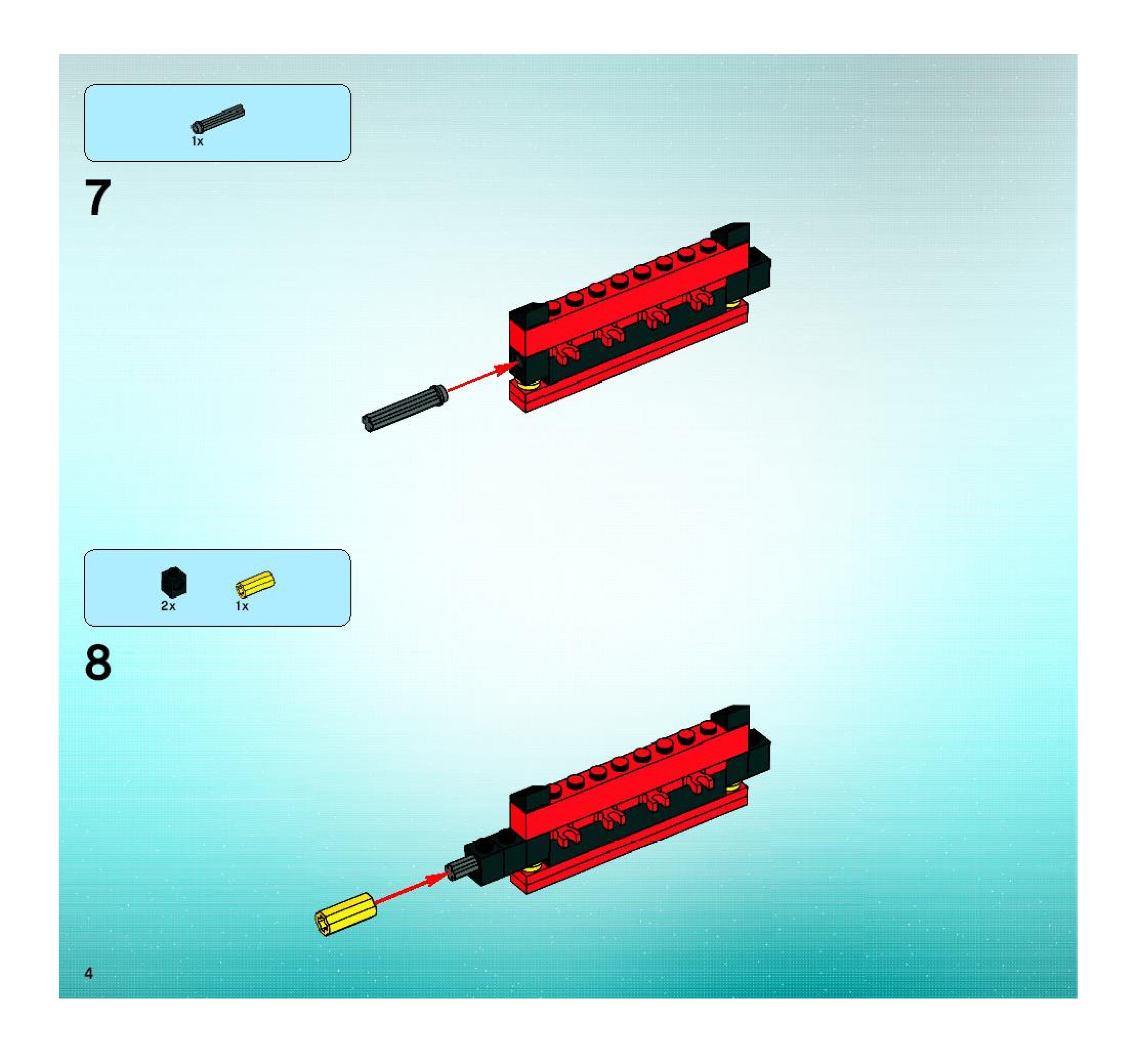 1x

7

2x

1x

8

4