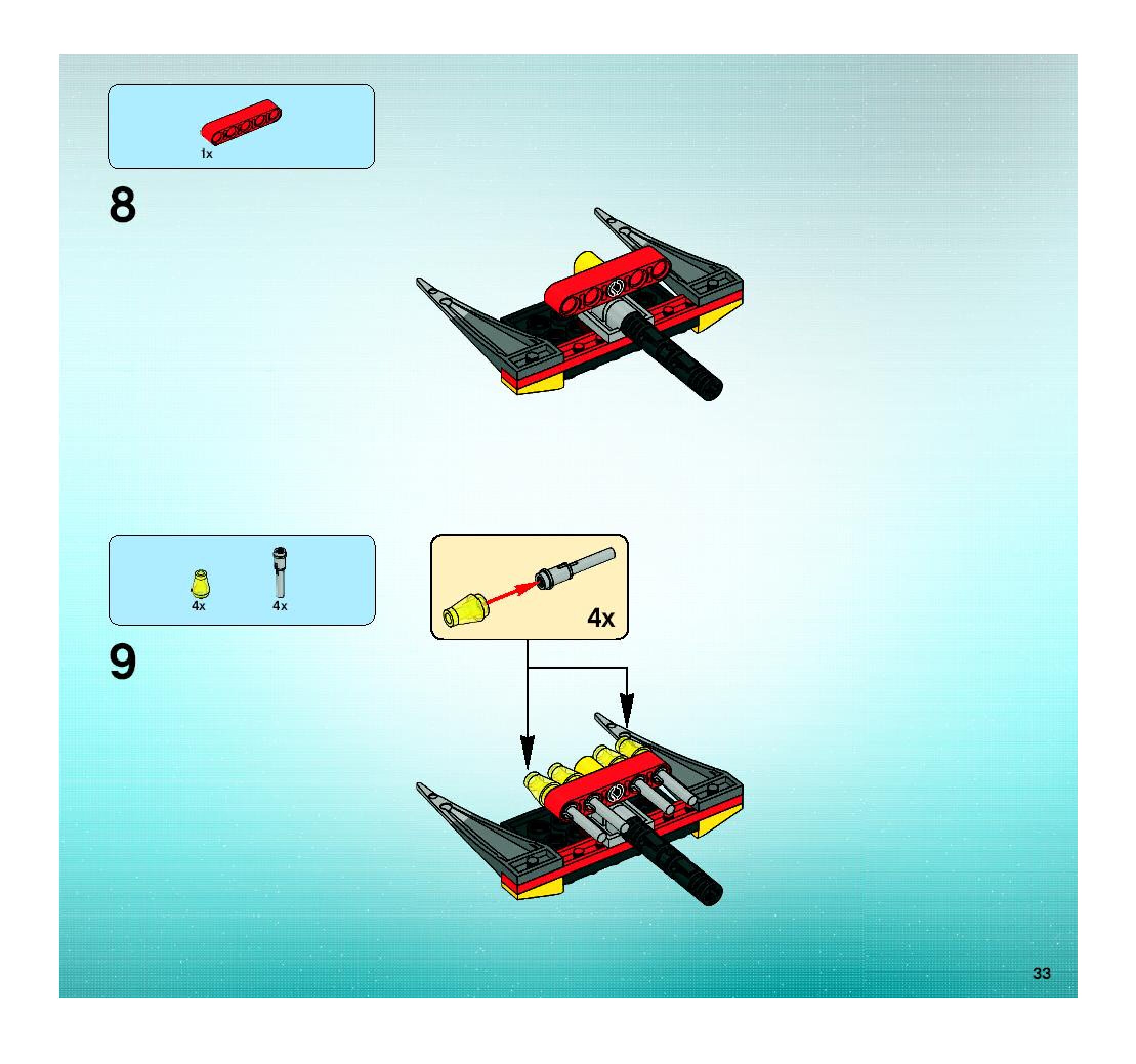 1x

8

4x

4x

9

4x

33