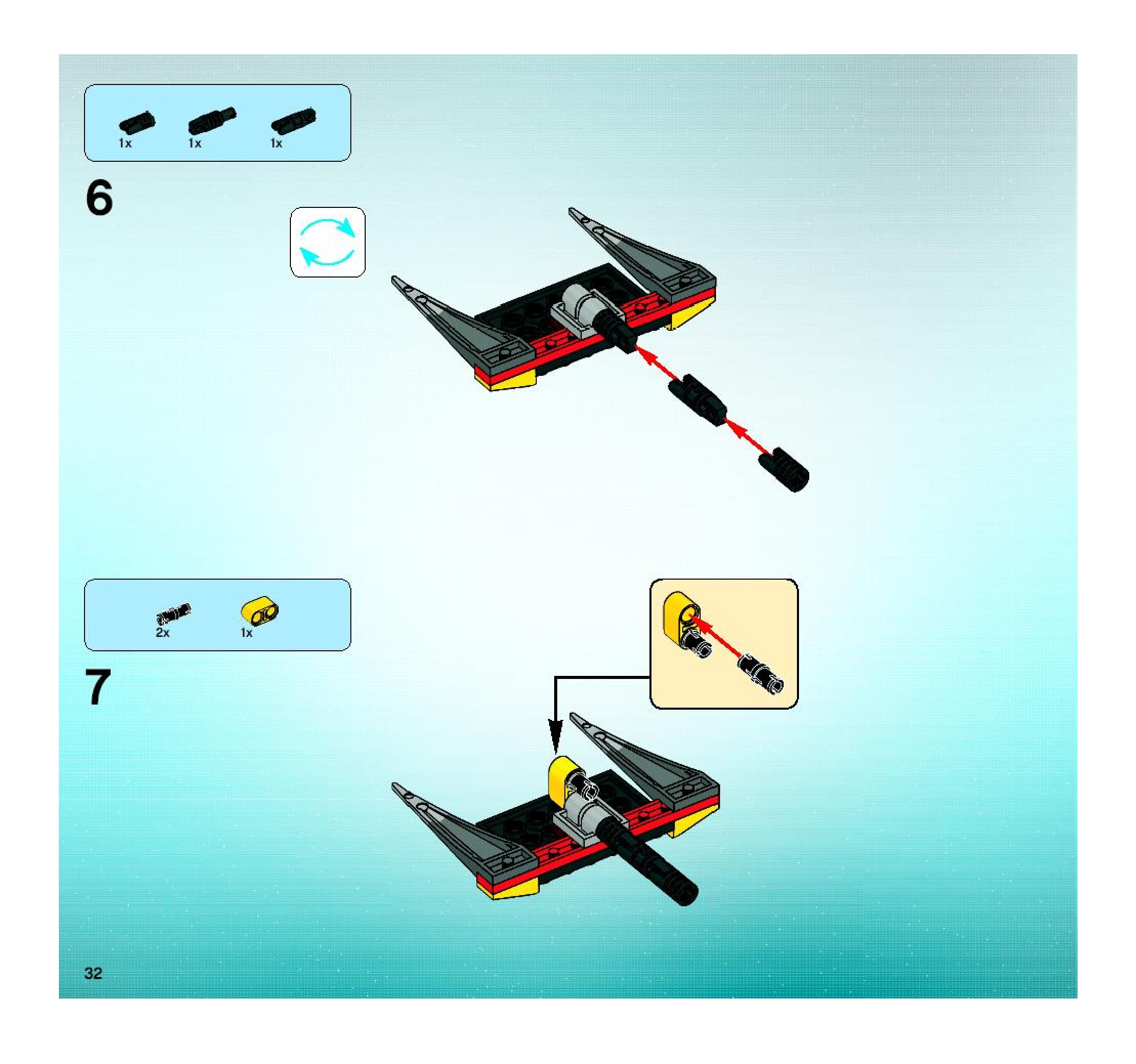 1x 1x 1x

6

2x 1x

7

32