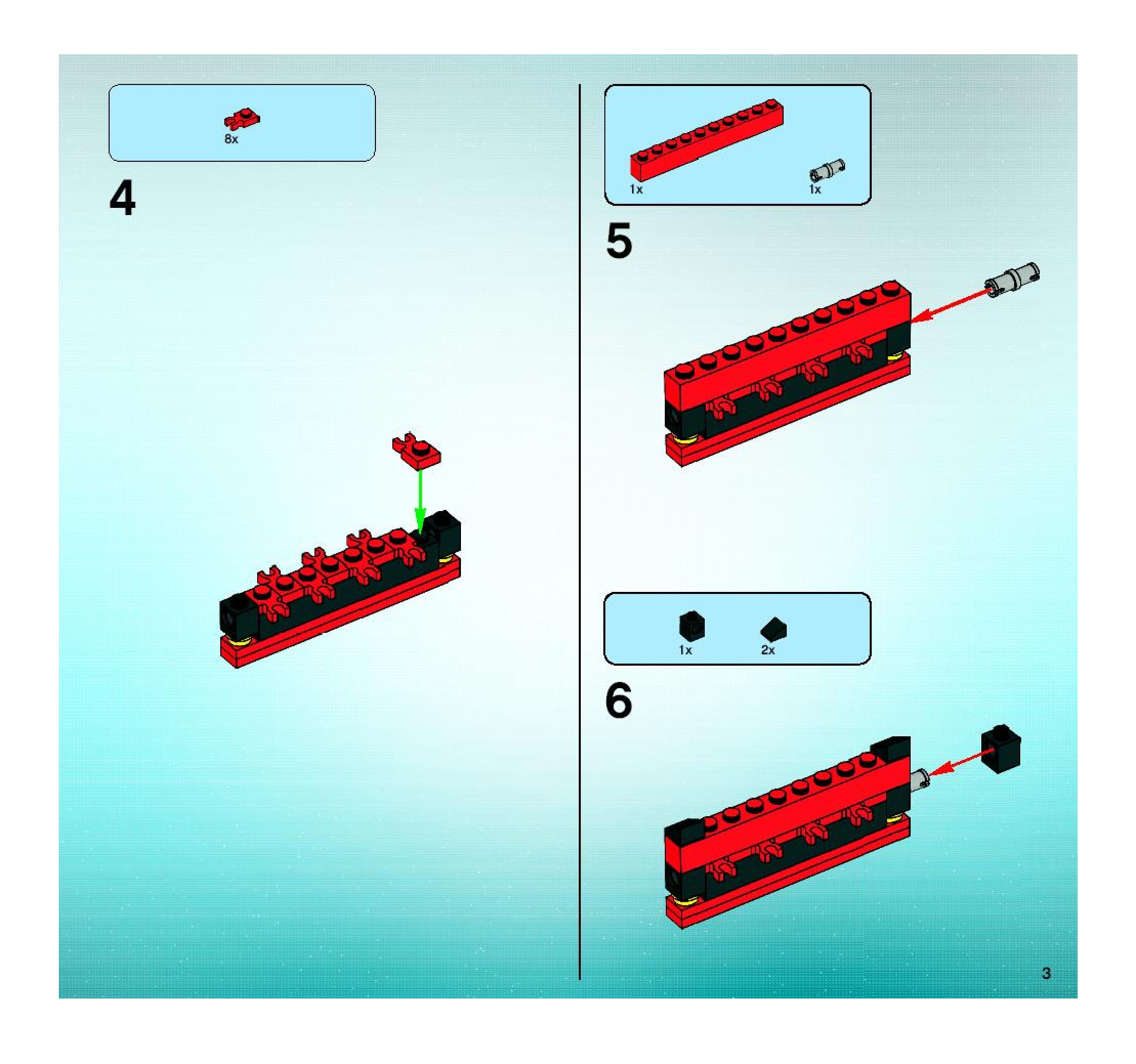 8x

4

1x

1x

5

1x

2x

6

3