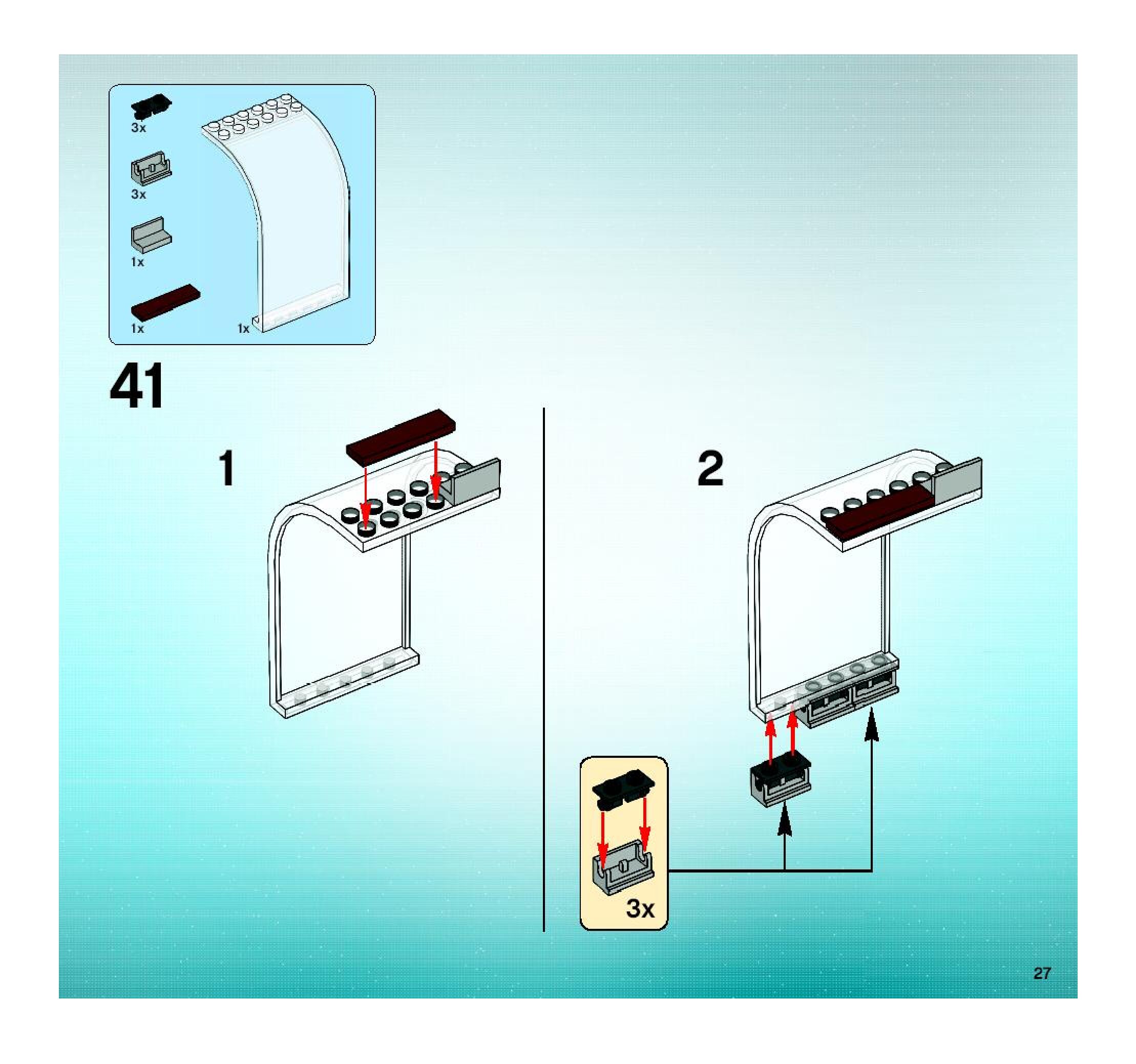 3x

3x

1x

1x

1x

41

1

2

3x

27