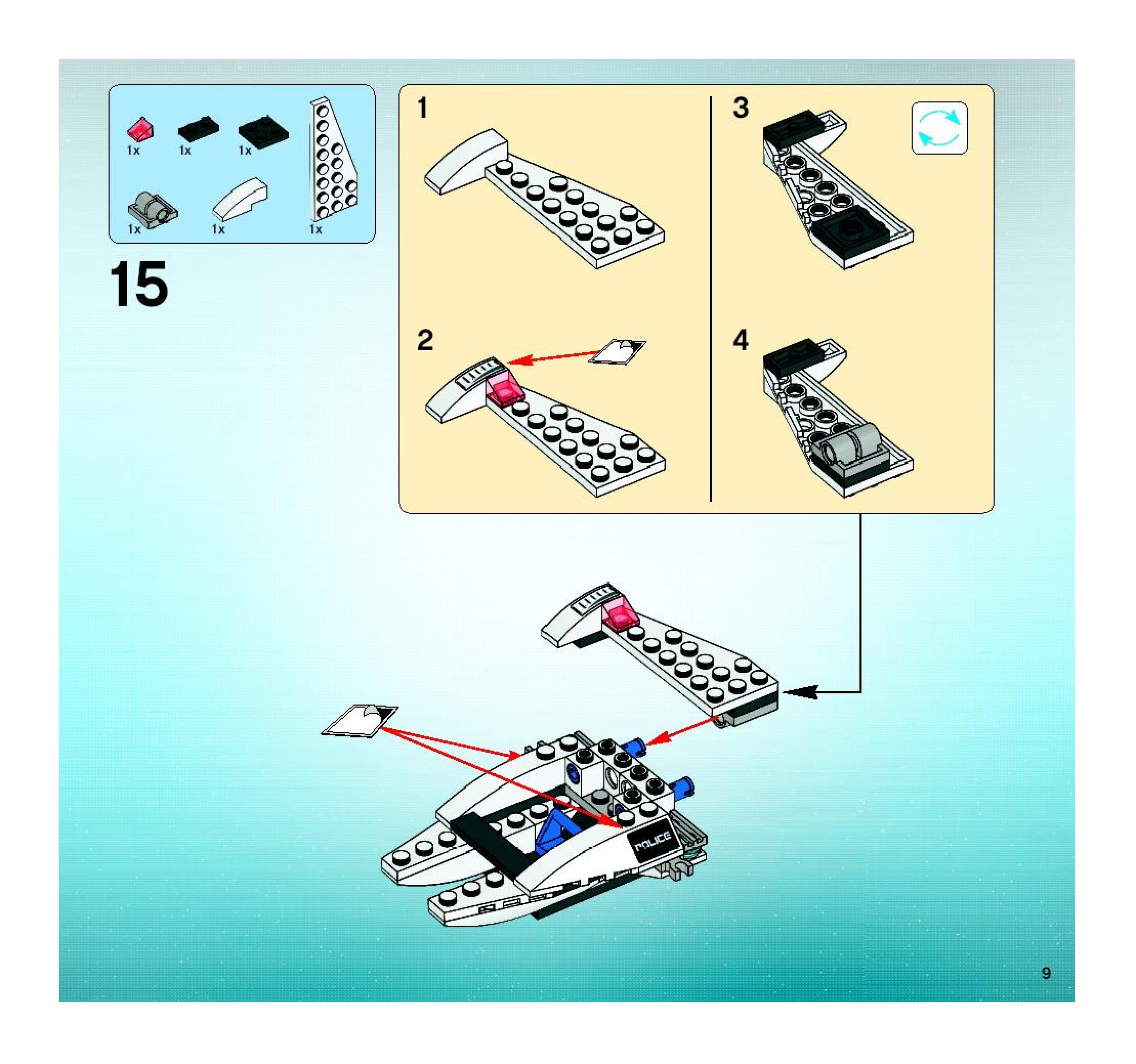 1x 1x 1x

1x 1x 1x

15

1

2

3

4

POLICE

9