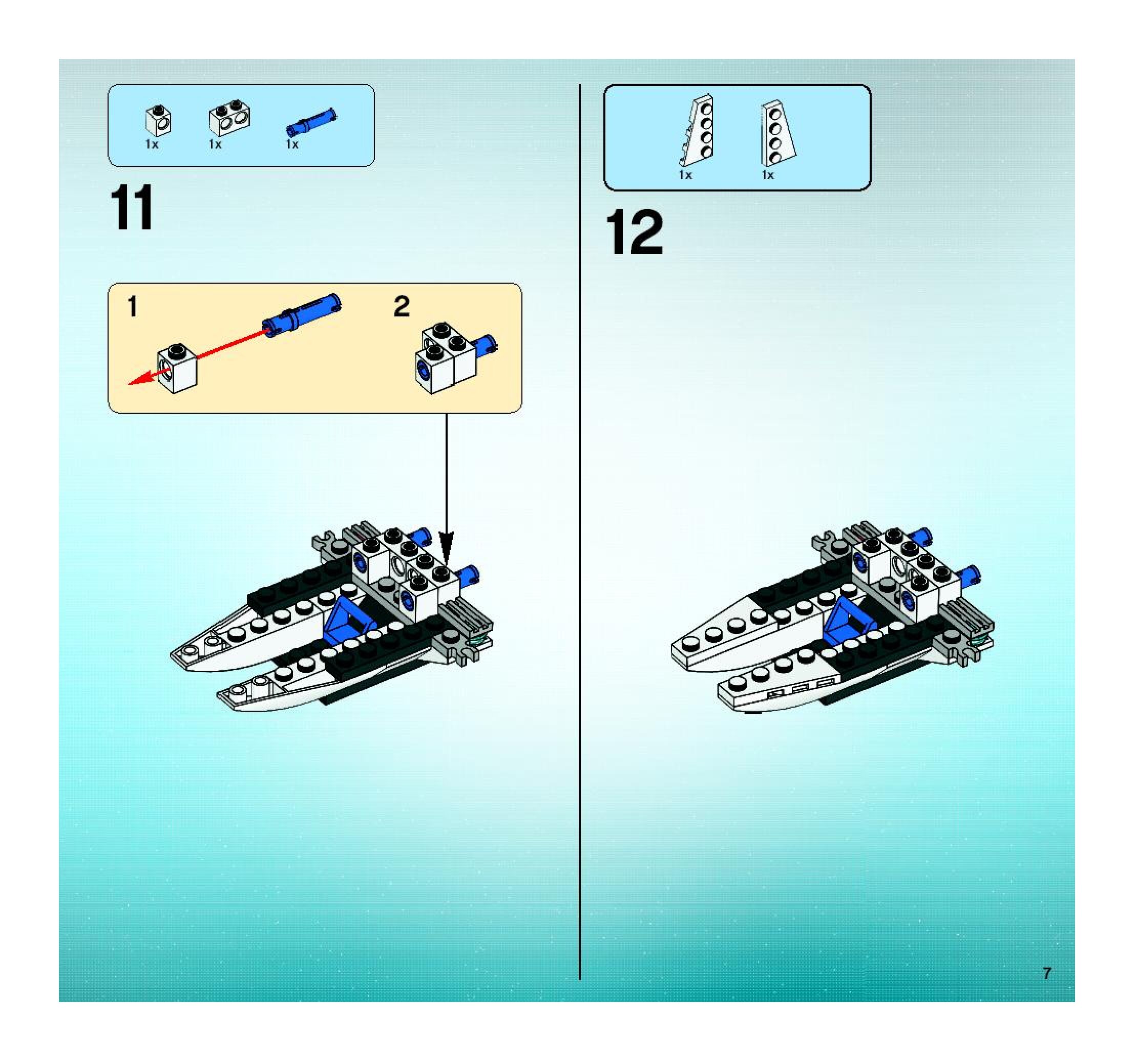 1x 1x 1x

11

1

2

1x 1x

12

7