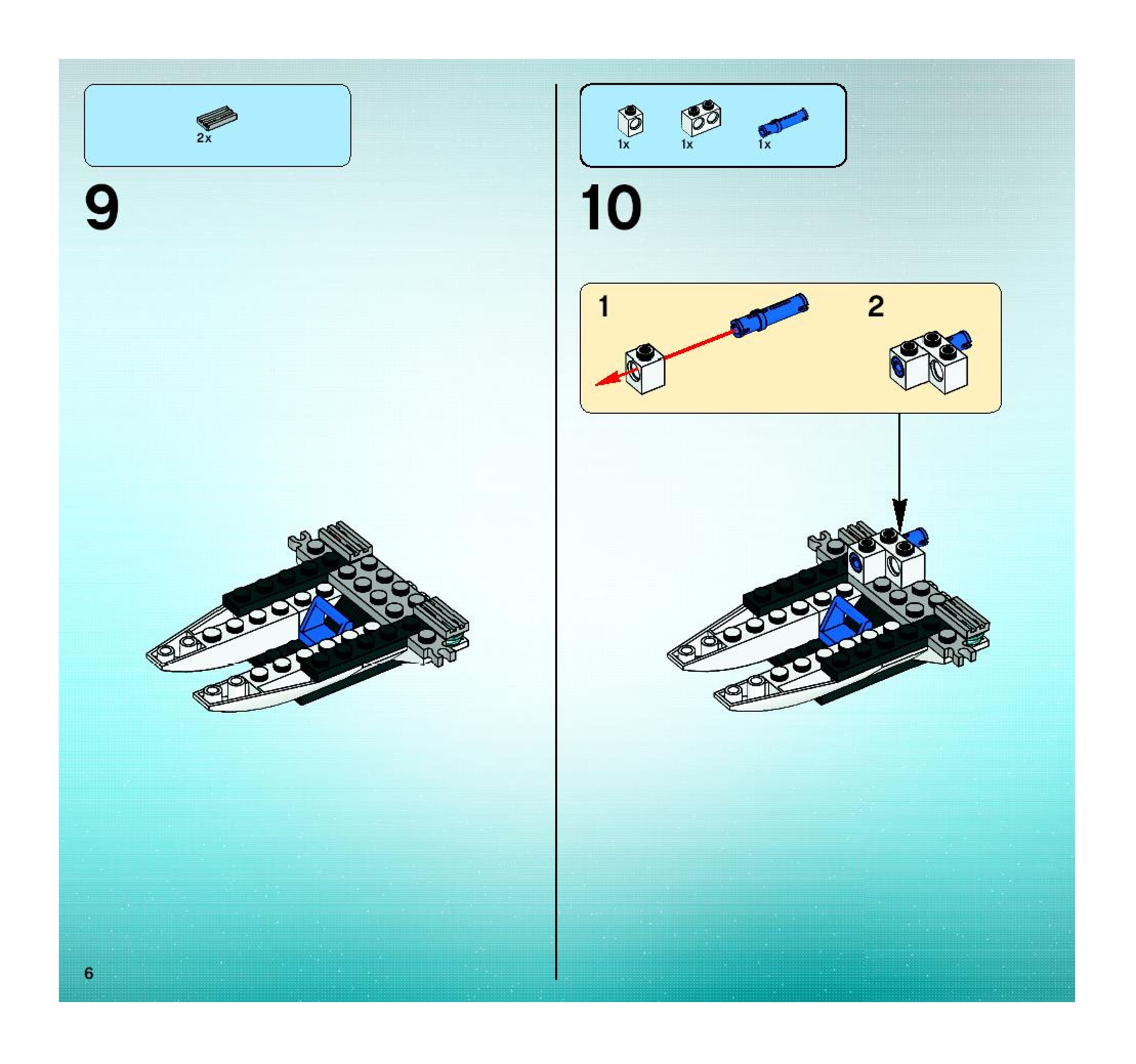 2x

9

1x 1x 1x

10

1

2

6