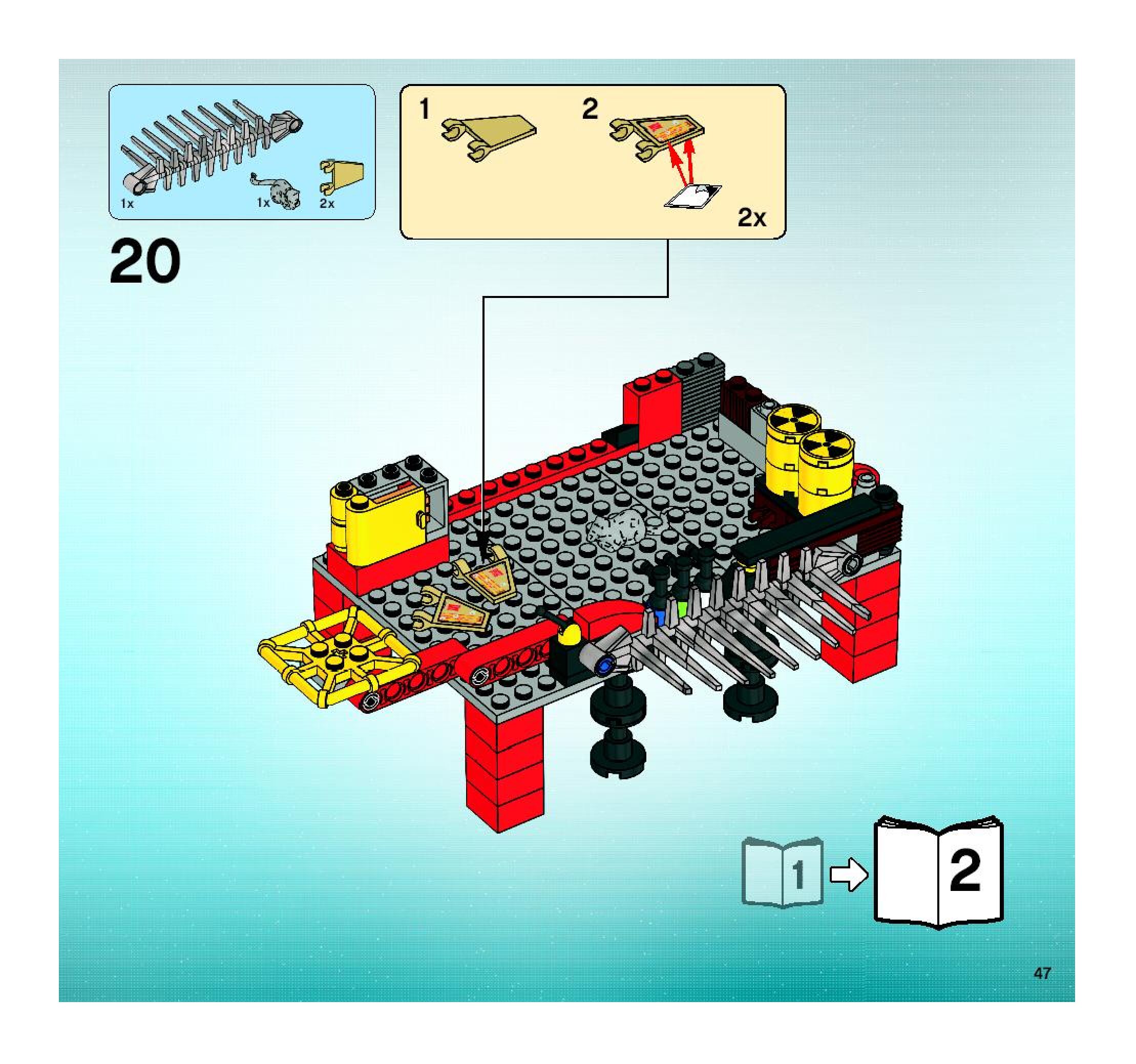 1x 1x 2x

20

1 2

2x

1

2

47