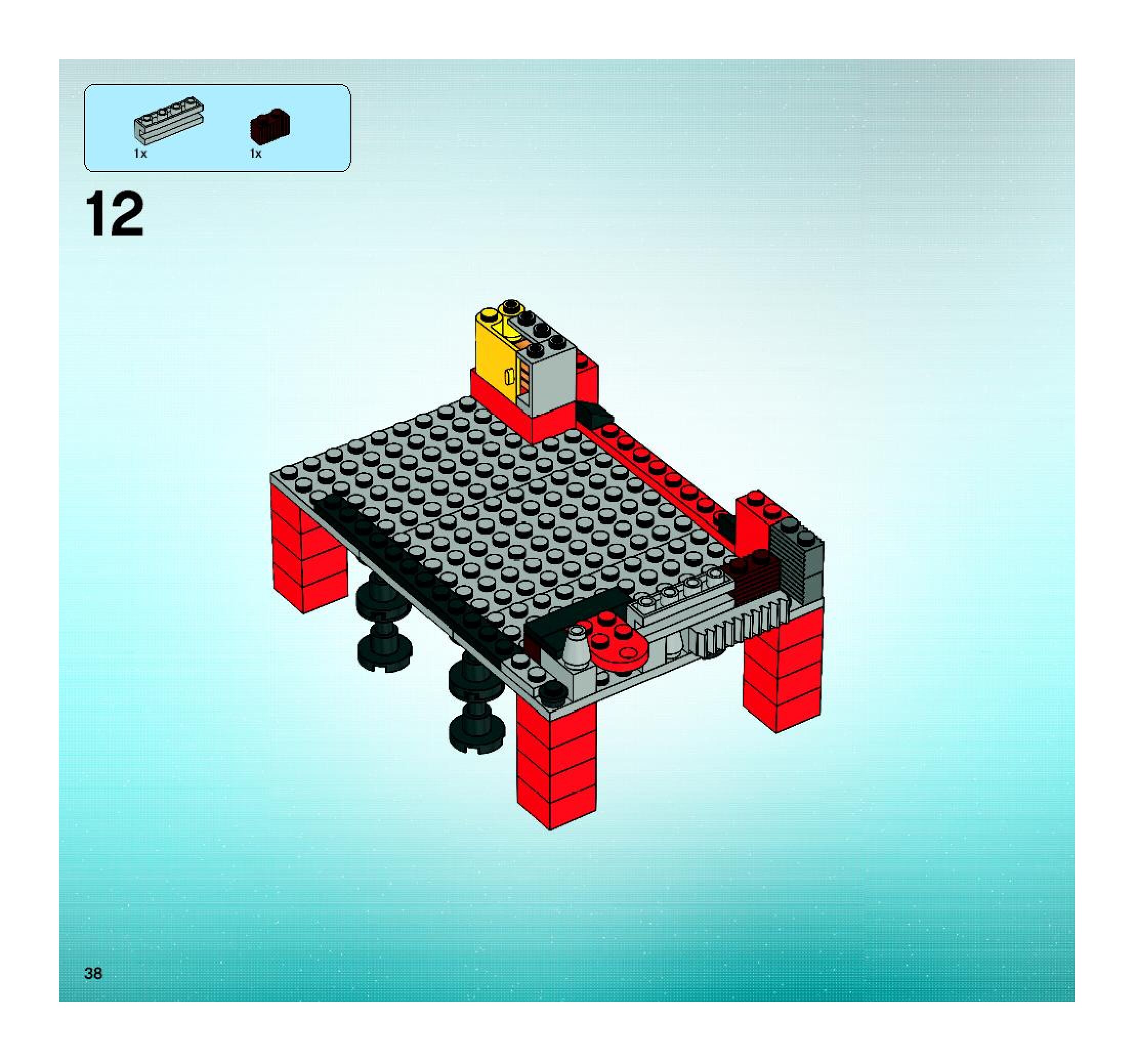 1x
1x

12

38