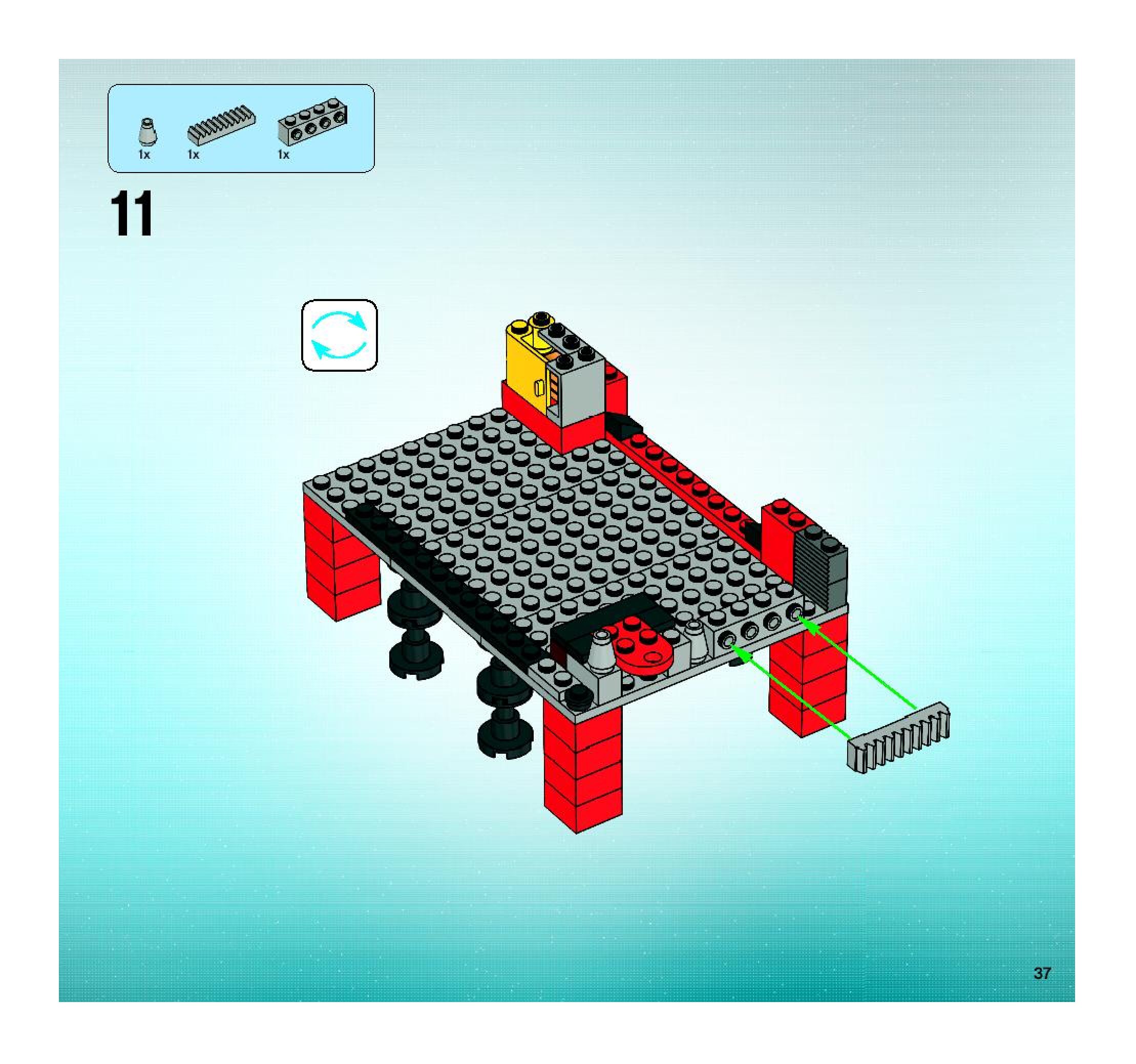 1x 1x 1x

11

37