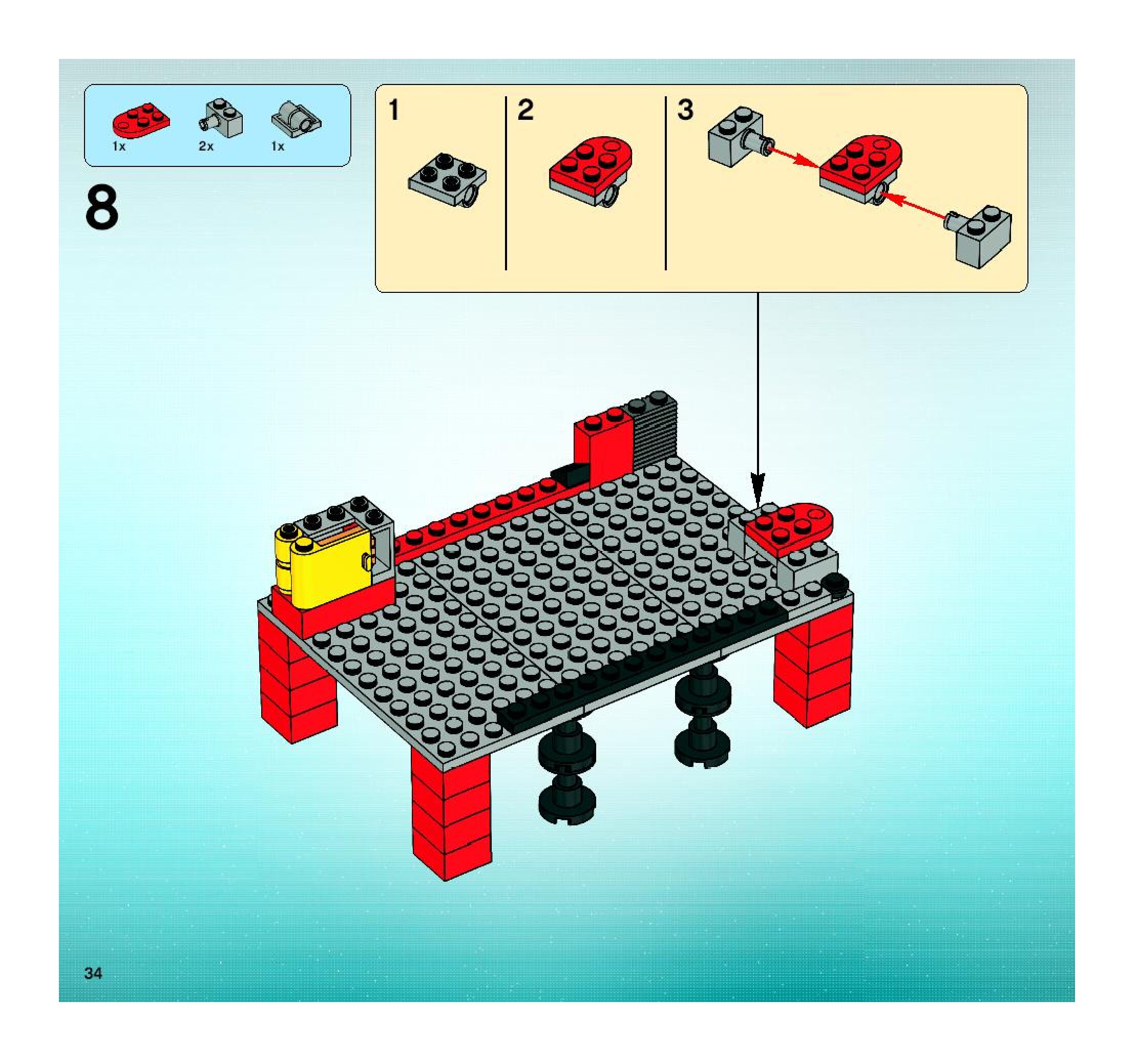 1x 2x 1x

8

1

2

3

34