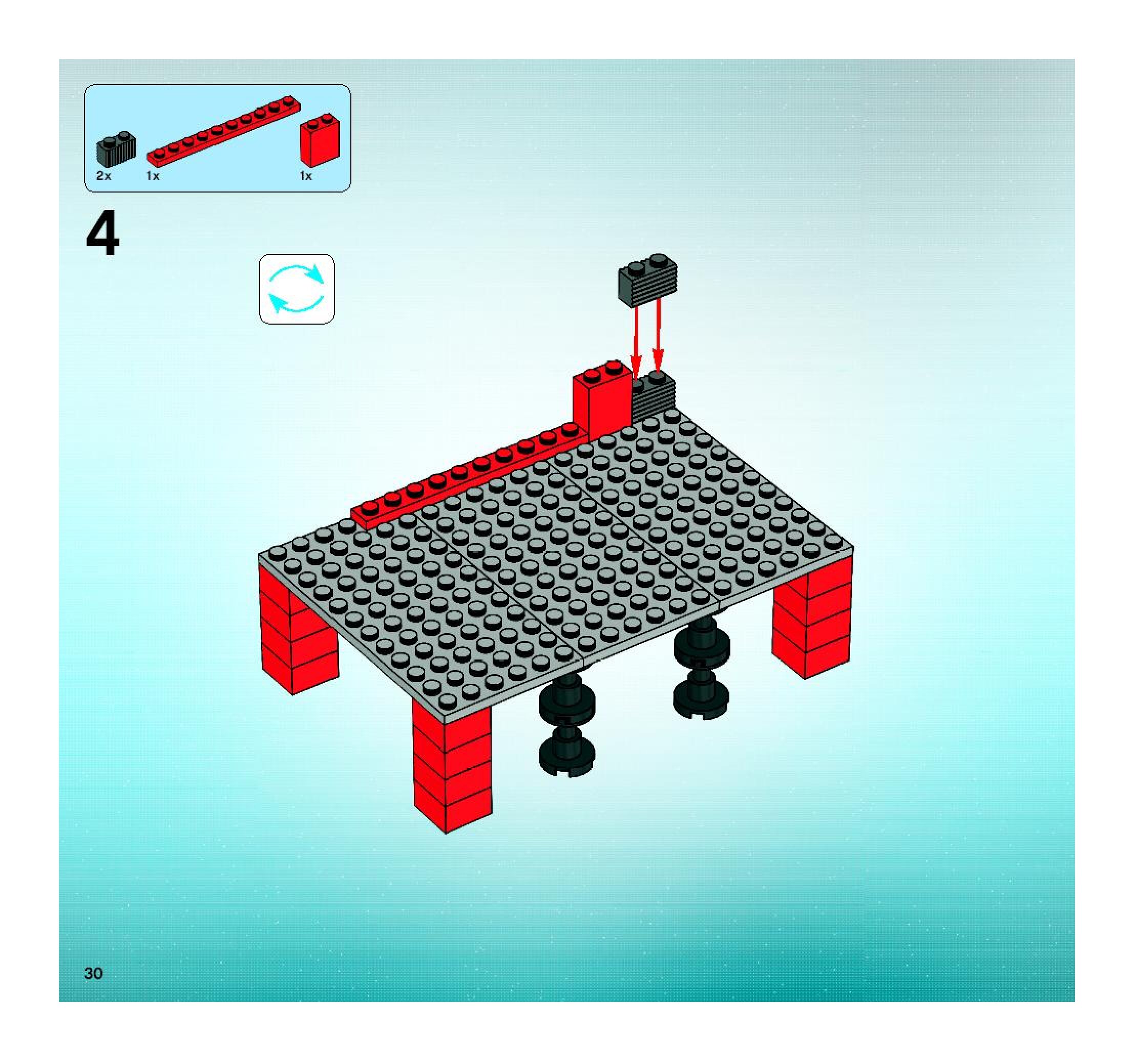 2x 1x 1x

4

30