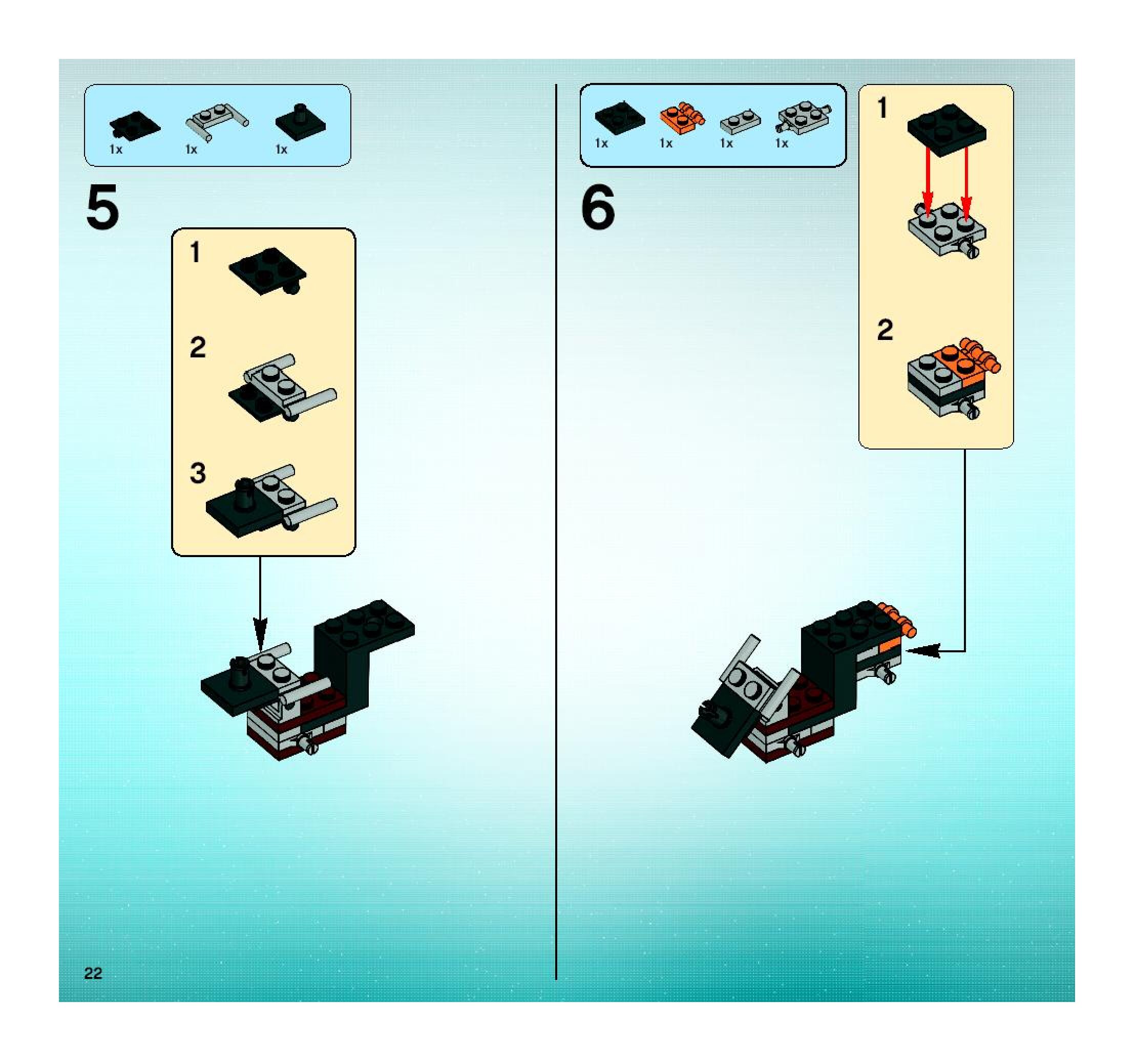 1x 1x 1x

5

1

2

3

1x 1x 1x 1x

6

1

2

22