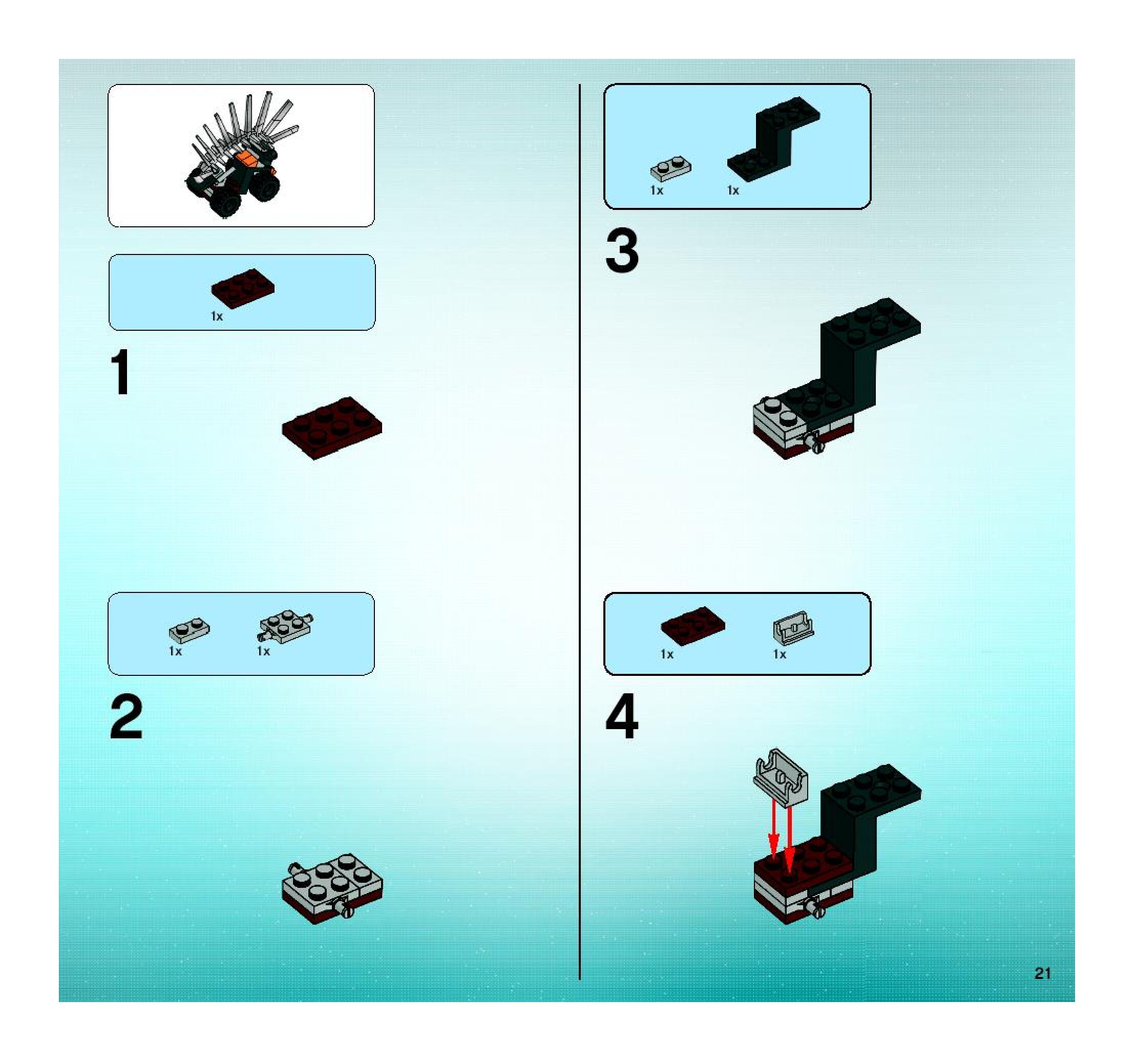 1x

1

1x 1x

2

1x 1x

3

1x 1x

4

21