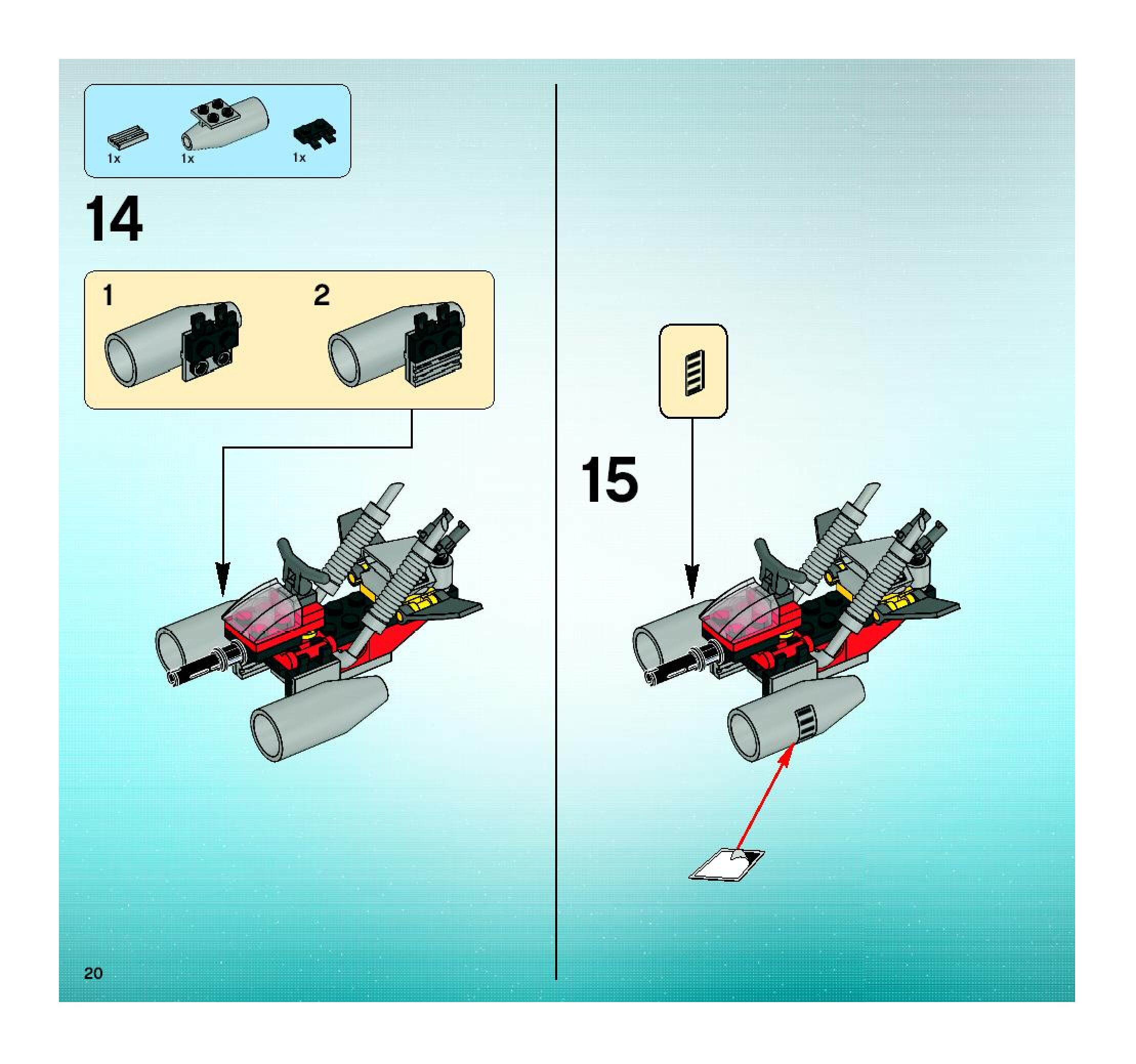 1x 1x 1x

14

1 2

15

20