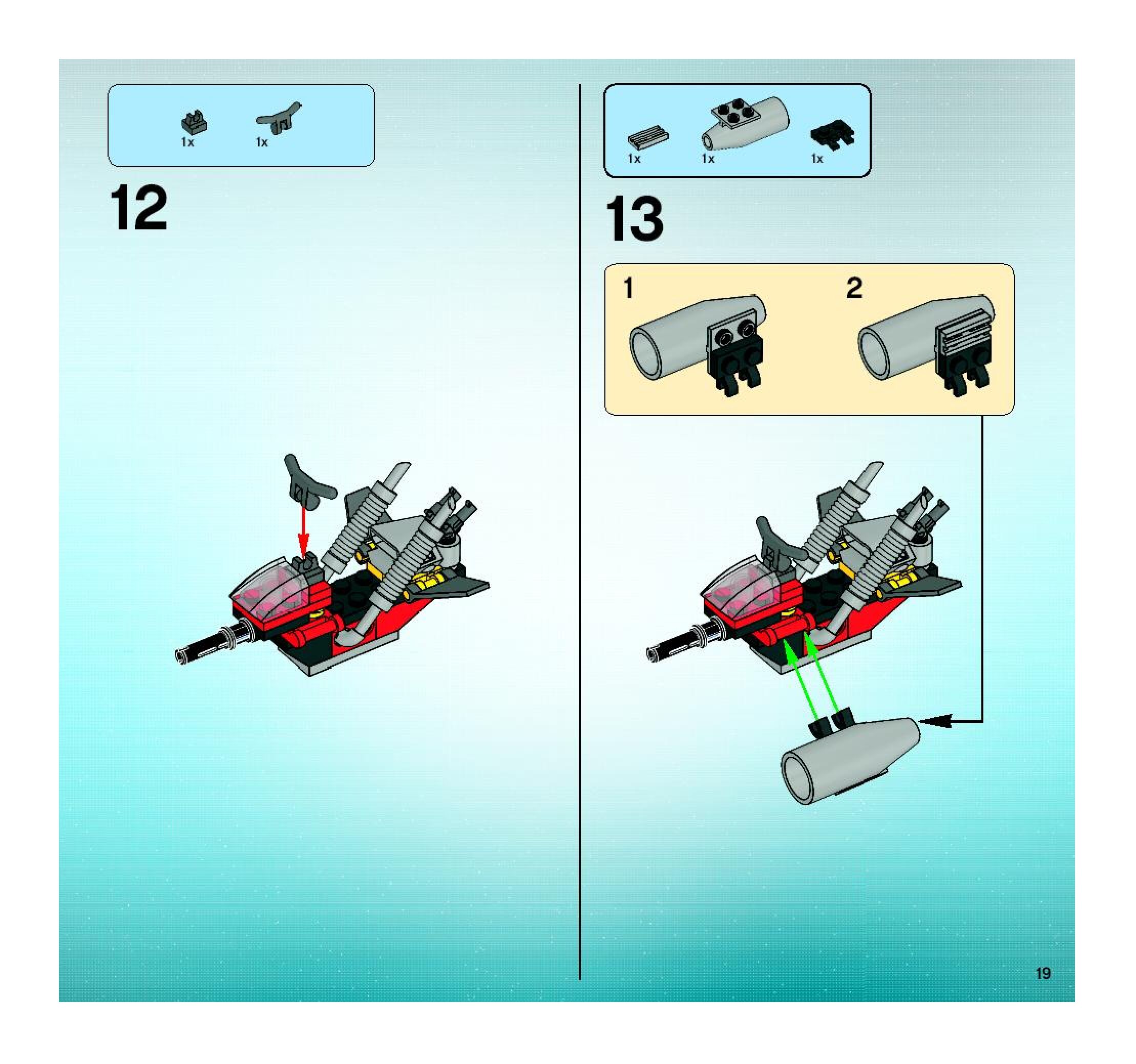 1x 1x

12

1x 1x 1x

13

1

2

19