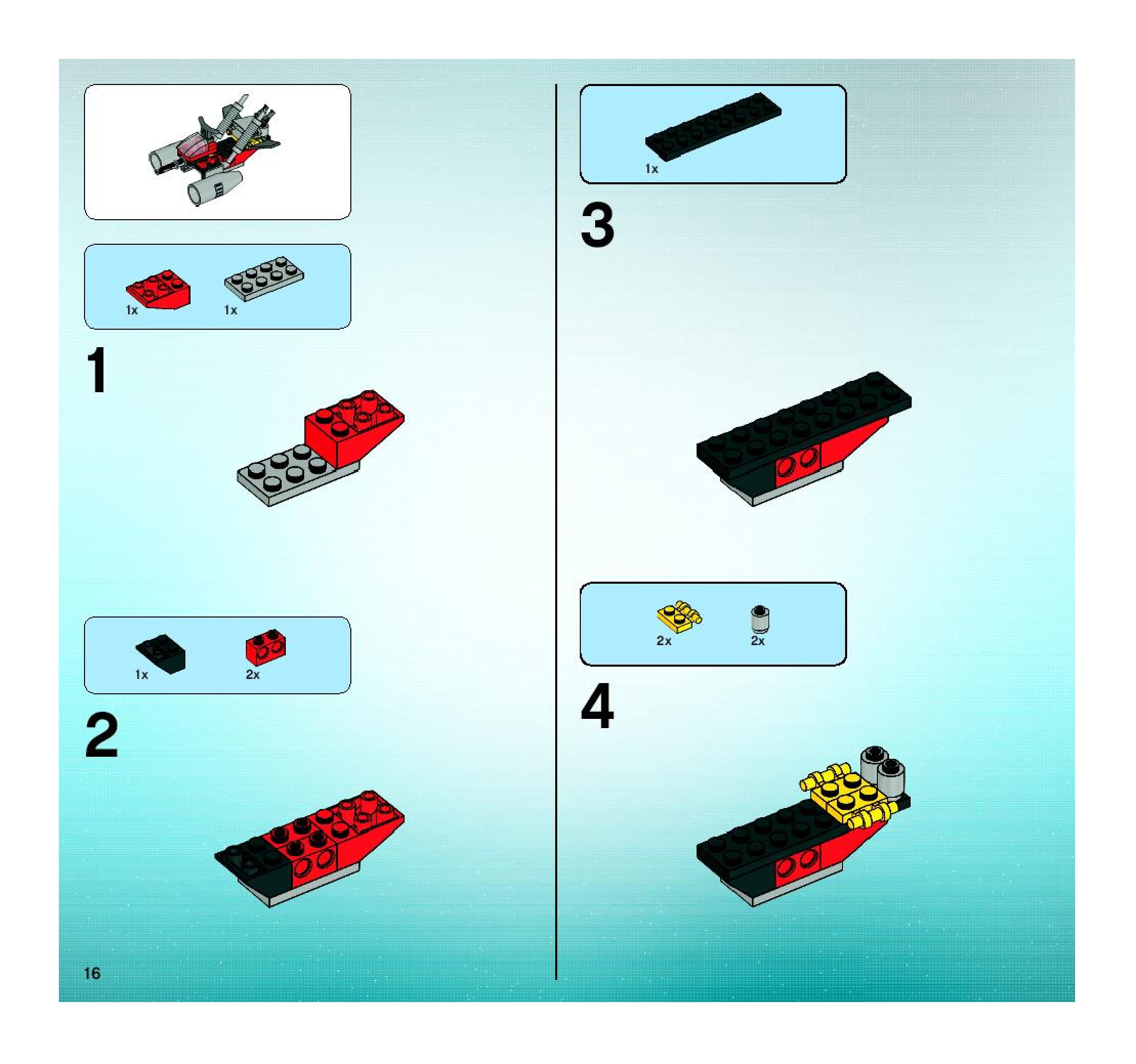 1x 1x

1

1x 2x

2

16

1x

3

2x 2x

4