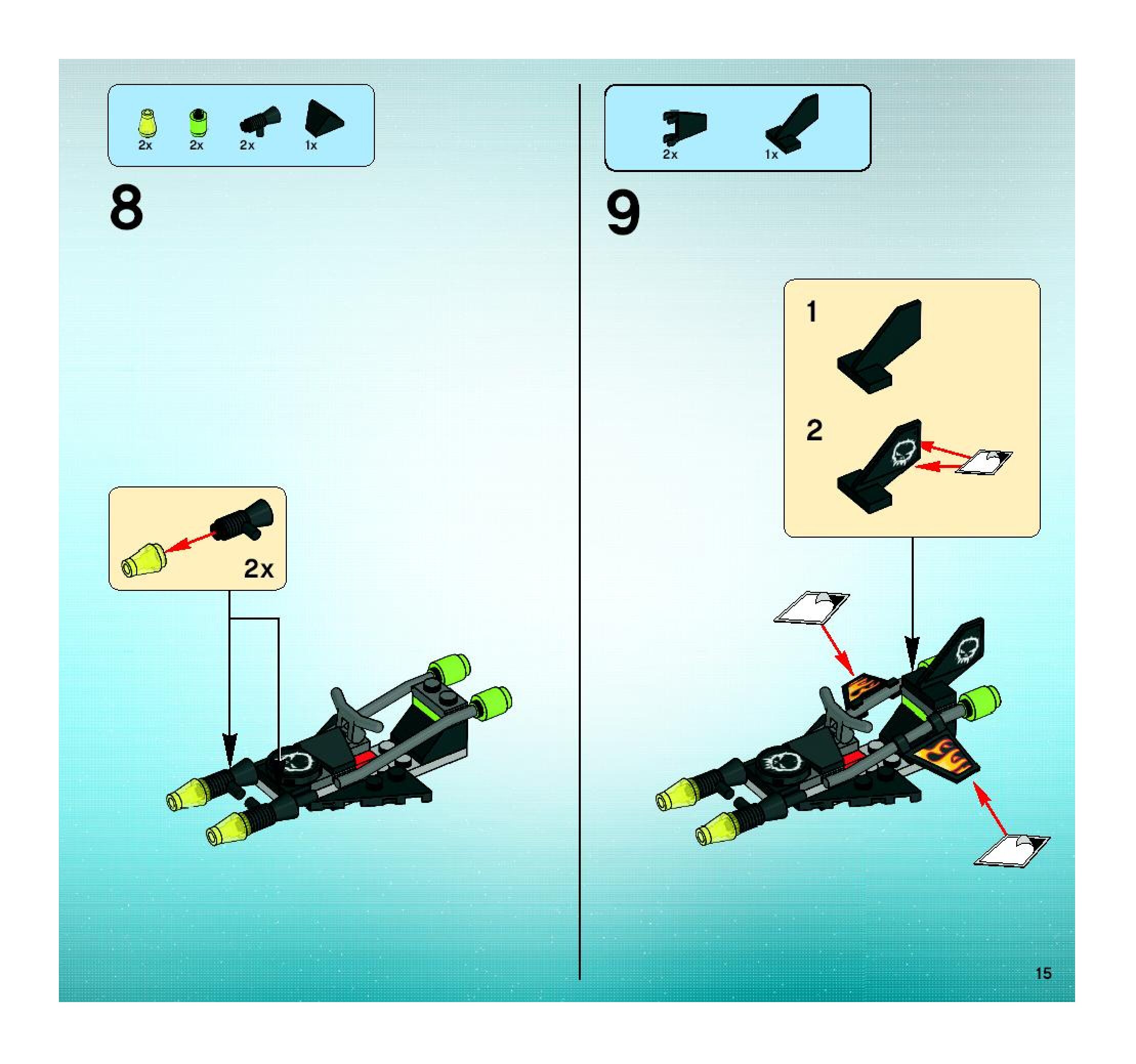 2x 2x 2x 1x

8

2x

2x 1x

9

1

2

15