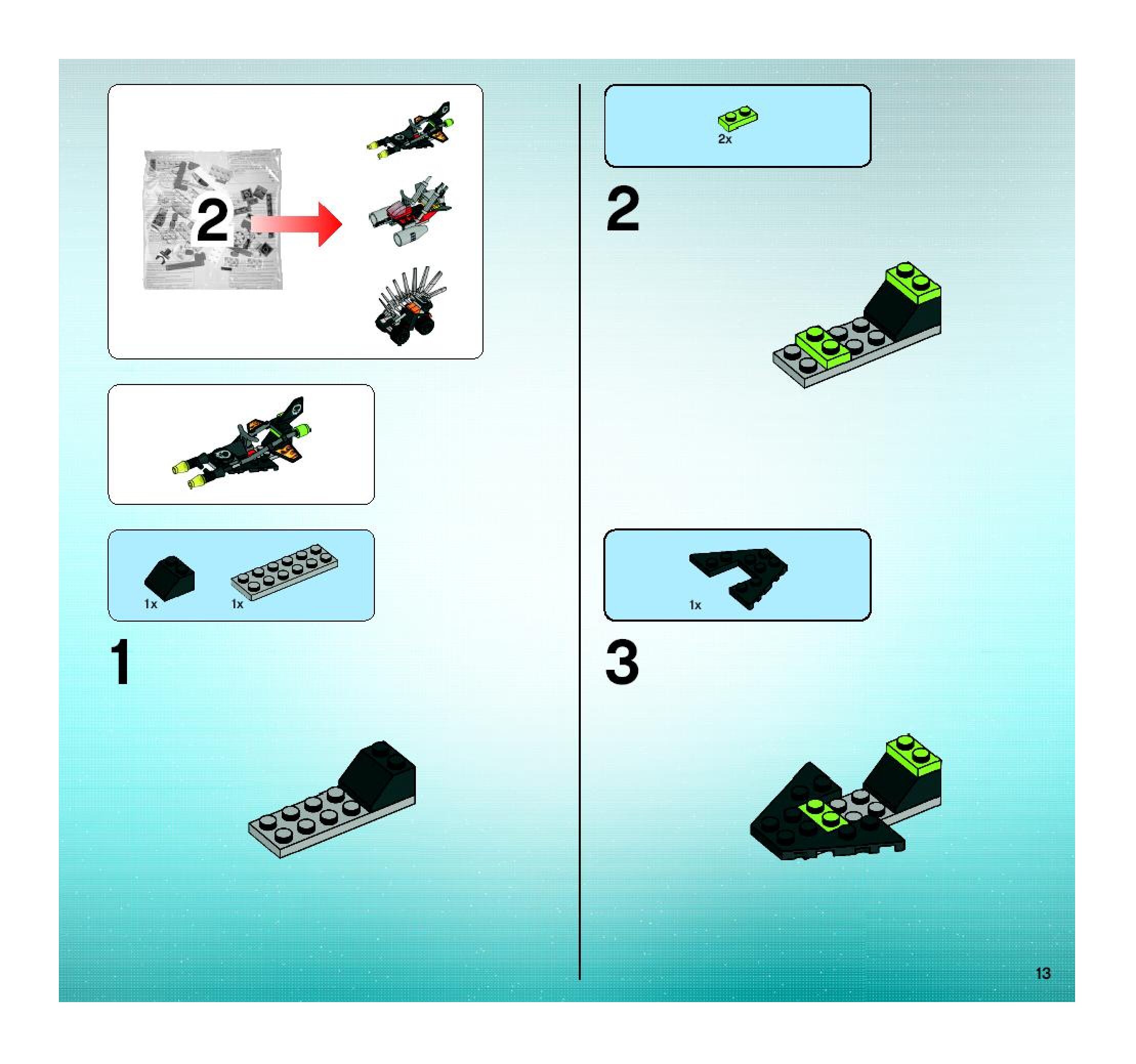 2

1x

1x

1

2x

2

1x

3

13