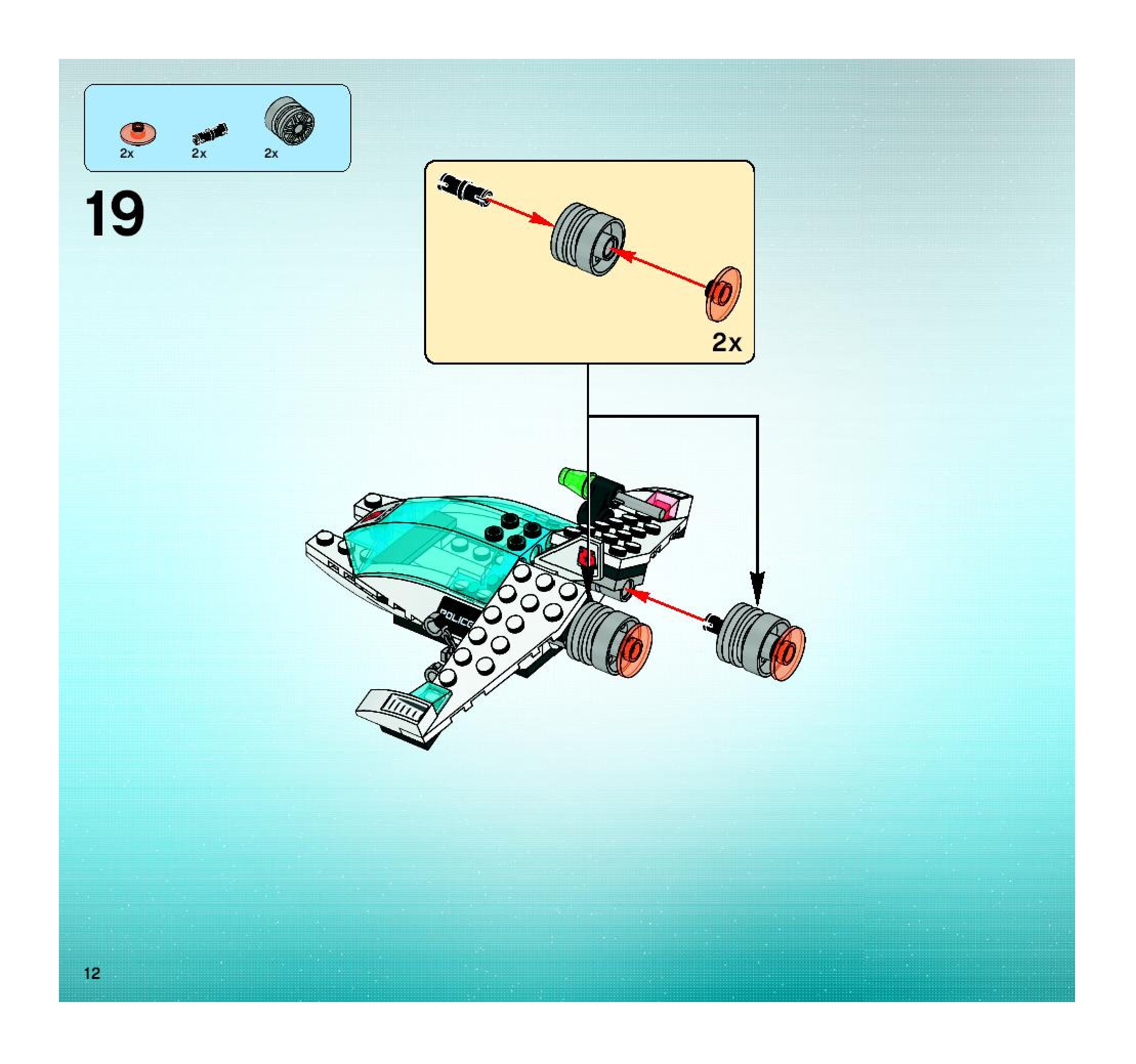 2x 2x 2x

19

2x

POLICE

12