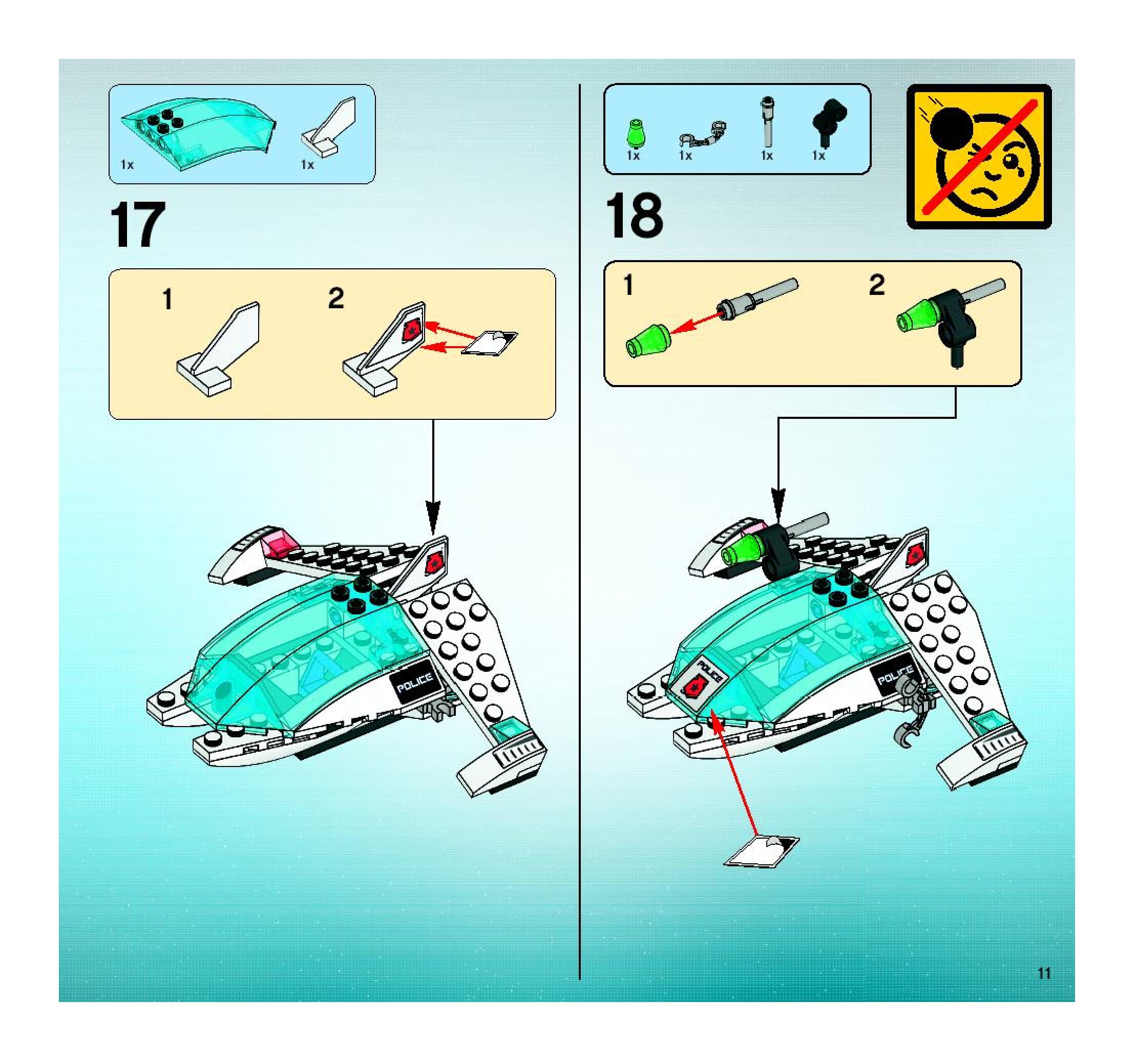 1x 1x

17

1 2

POLICE

1x 1x 1x 1x

18

1 2

POLICE

POLICE

11