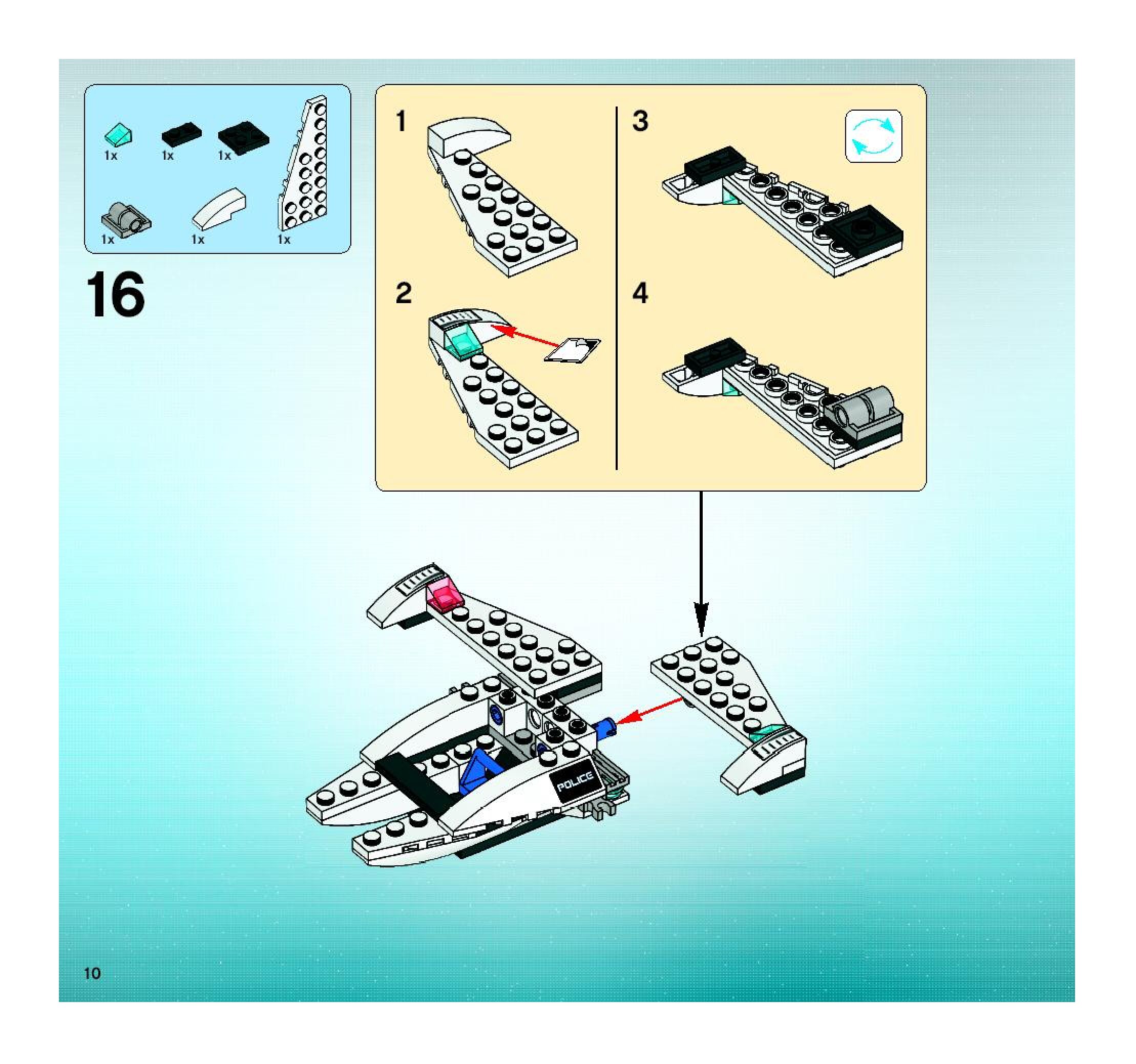 1x 1x 1x

1x 1x 1x

16

1

2

3

4

POLICE

10