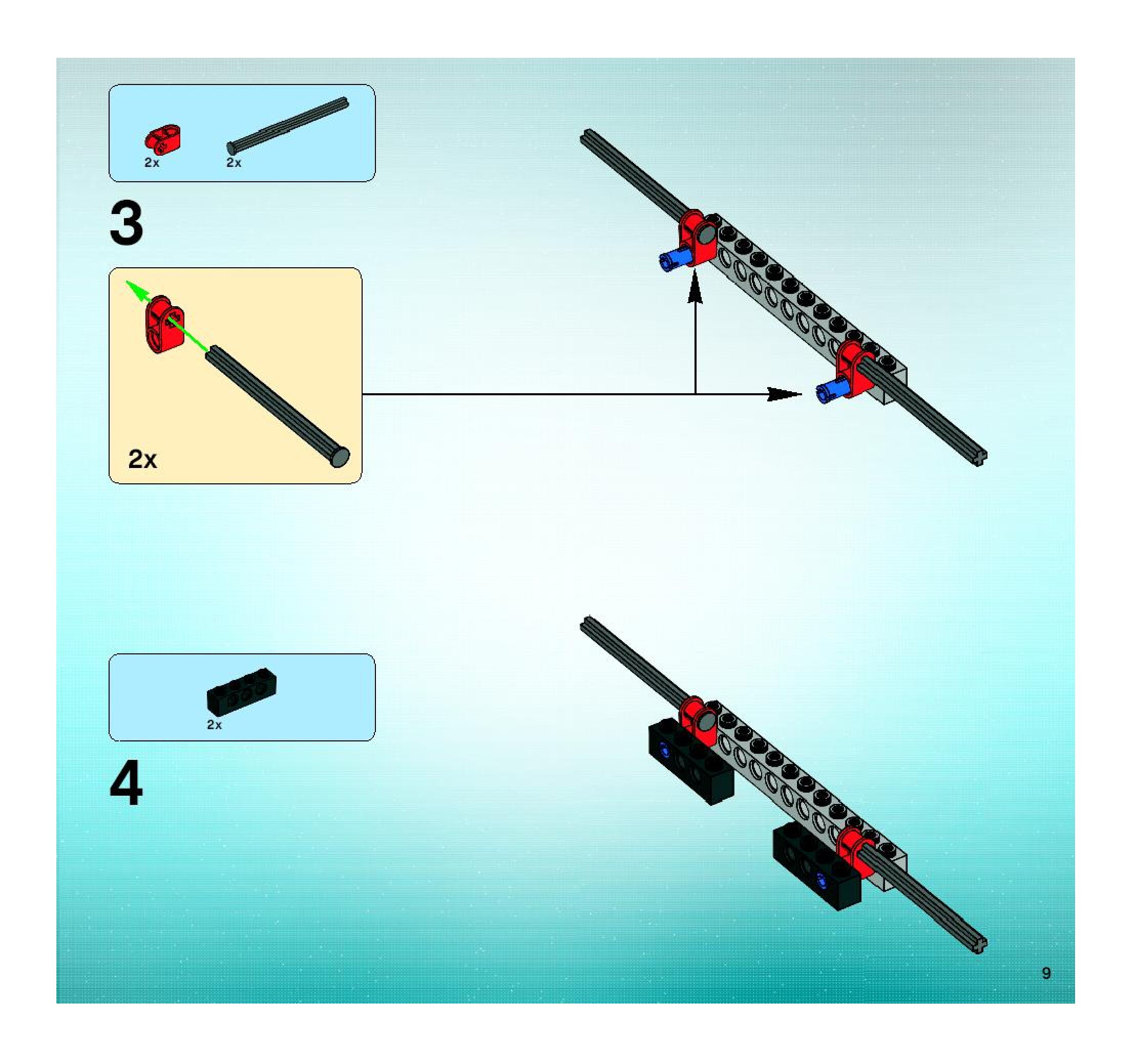 2x 2x

3

2x

2x

4

9