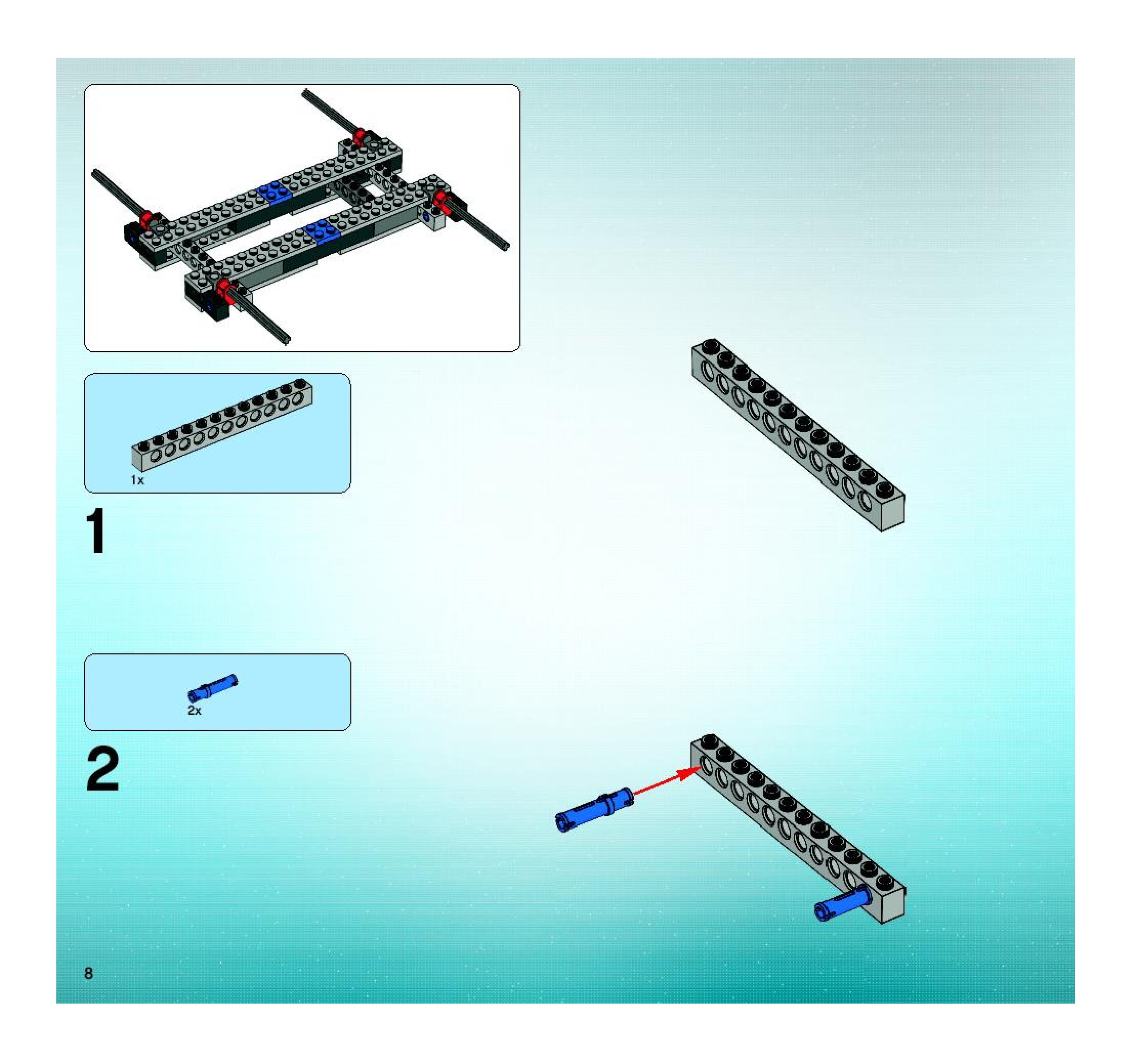 1x

1

2x

2

8