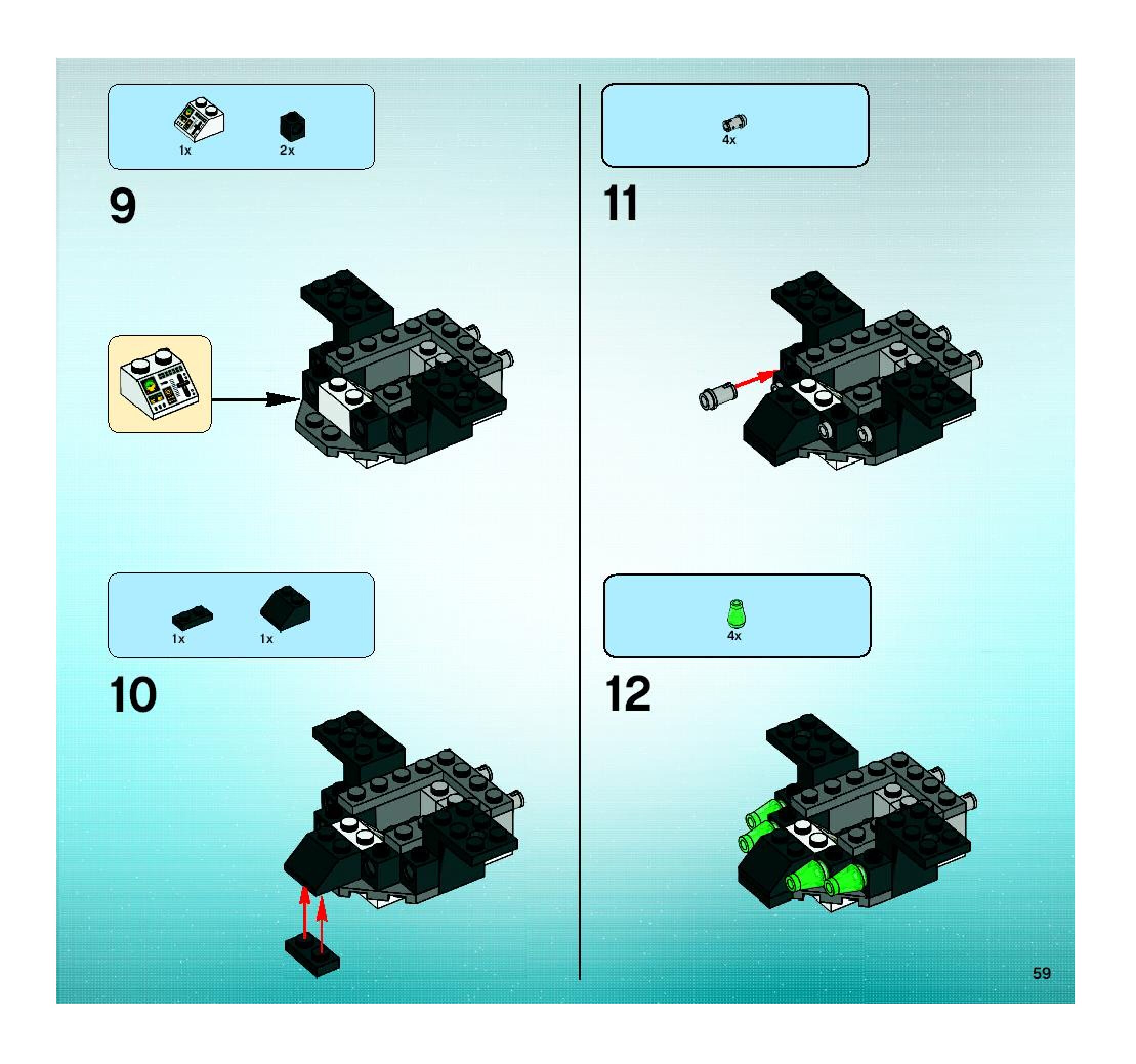 1x
2x

9

1x
1x

10

4x

11

4x

12

59