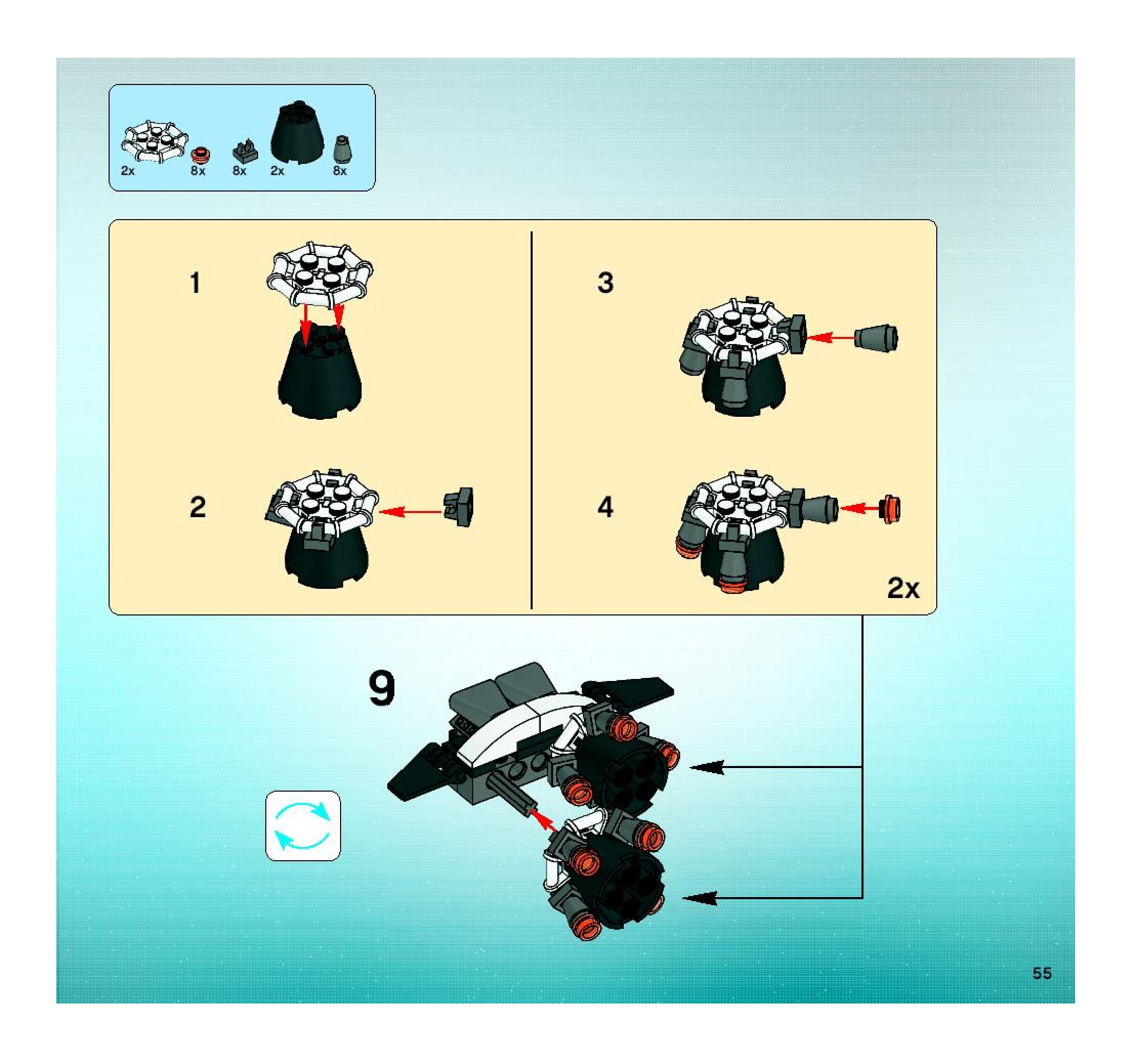 2x 8x 8x 2x 8x

1

2

3

4

2x

9

55