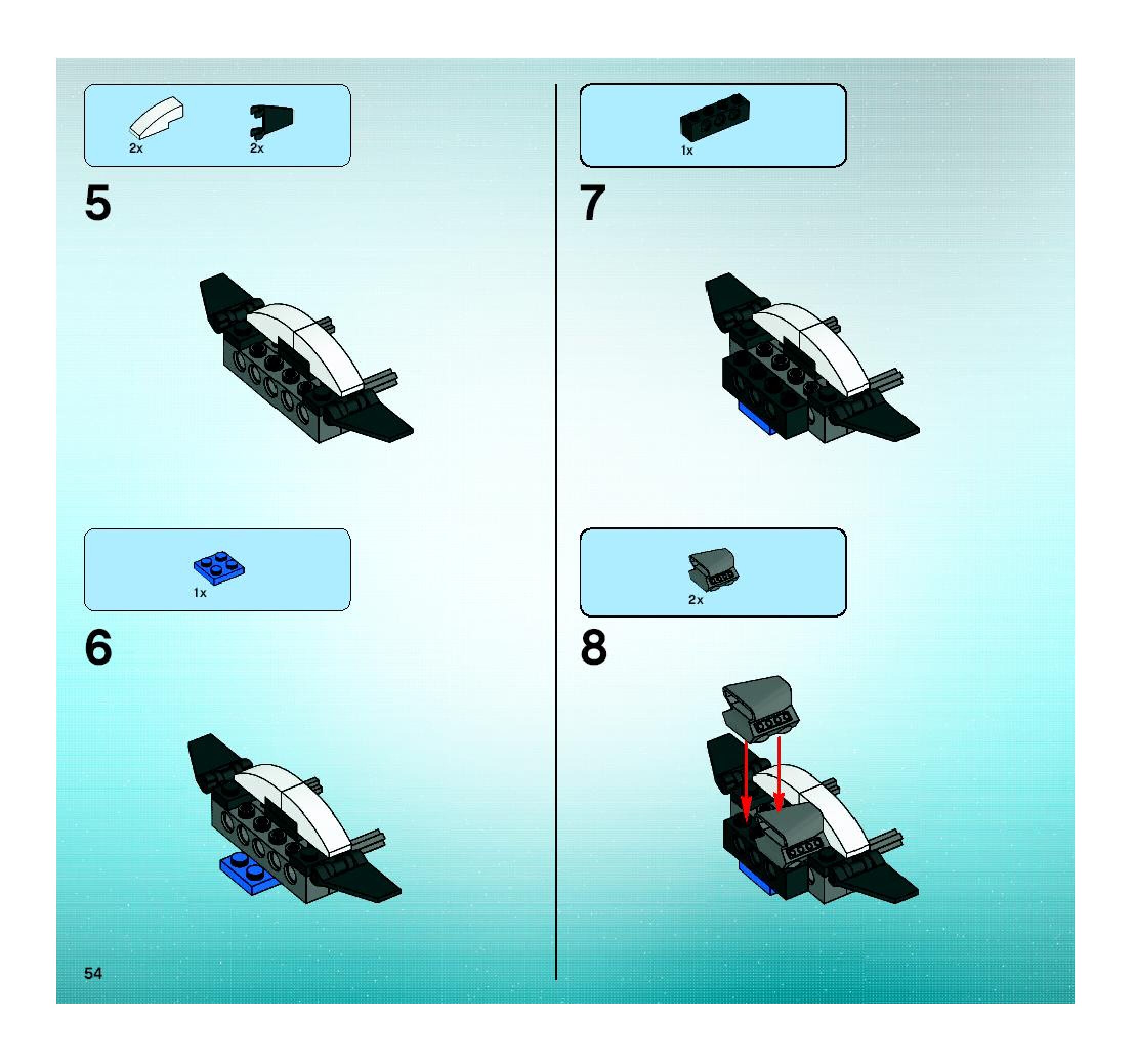 2x 2x

5

1x

6

1x

7

2x

8

54