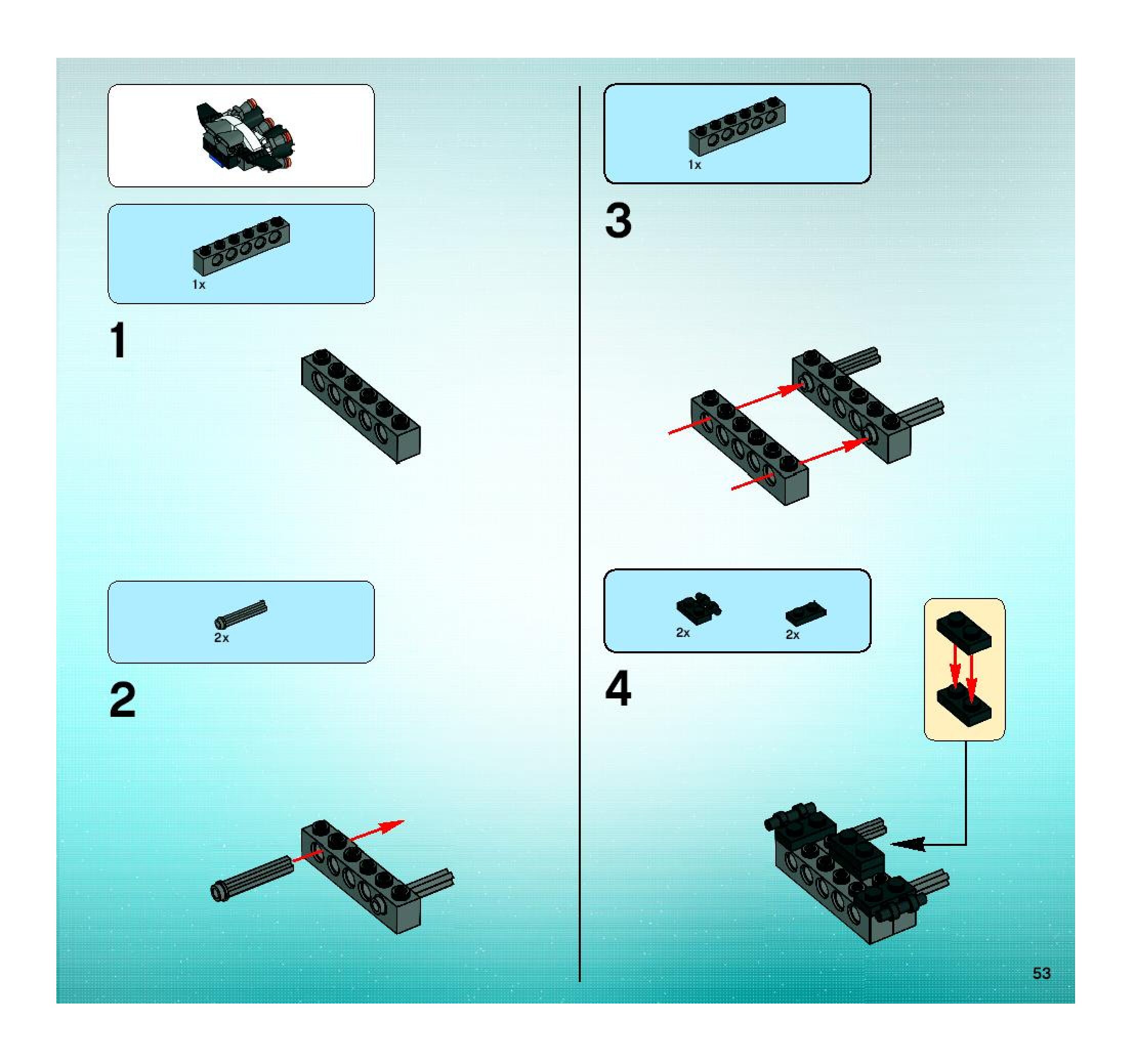 1x

1

2x

2

1x

3

2x

2x

4

53