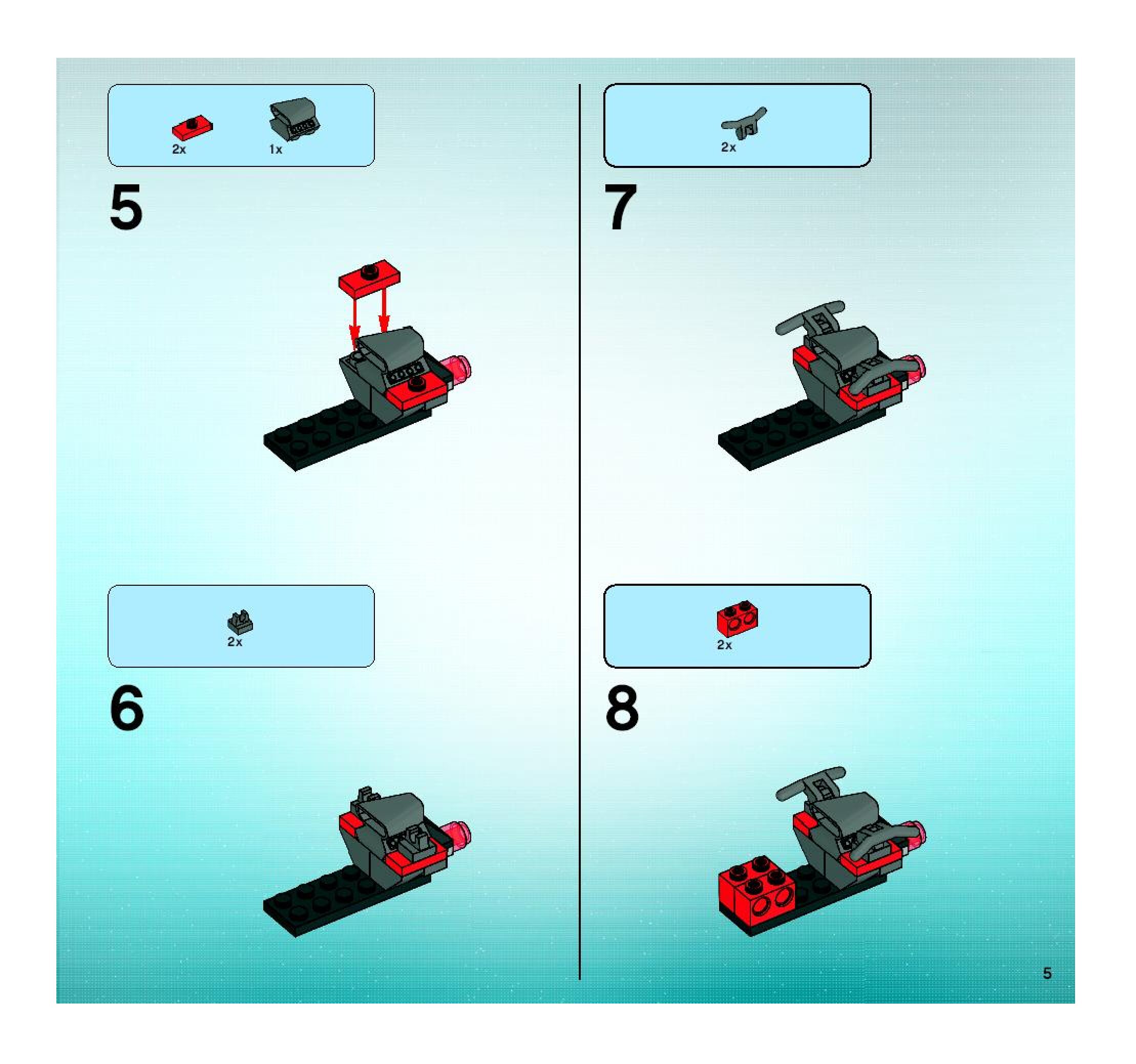 2x 1x

5

2x

6

2x

7

2x

8

5