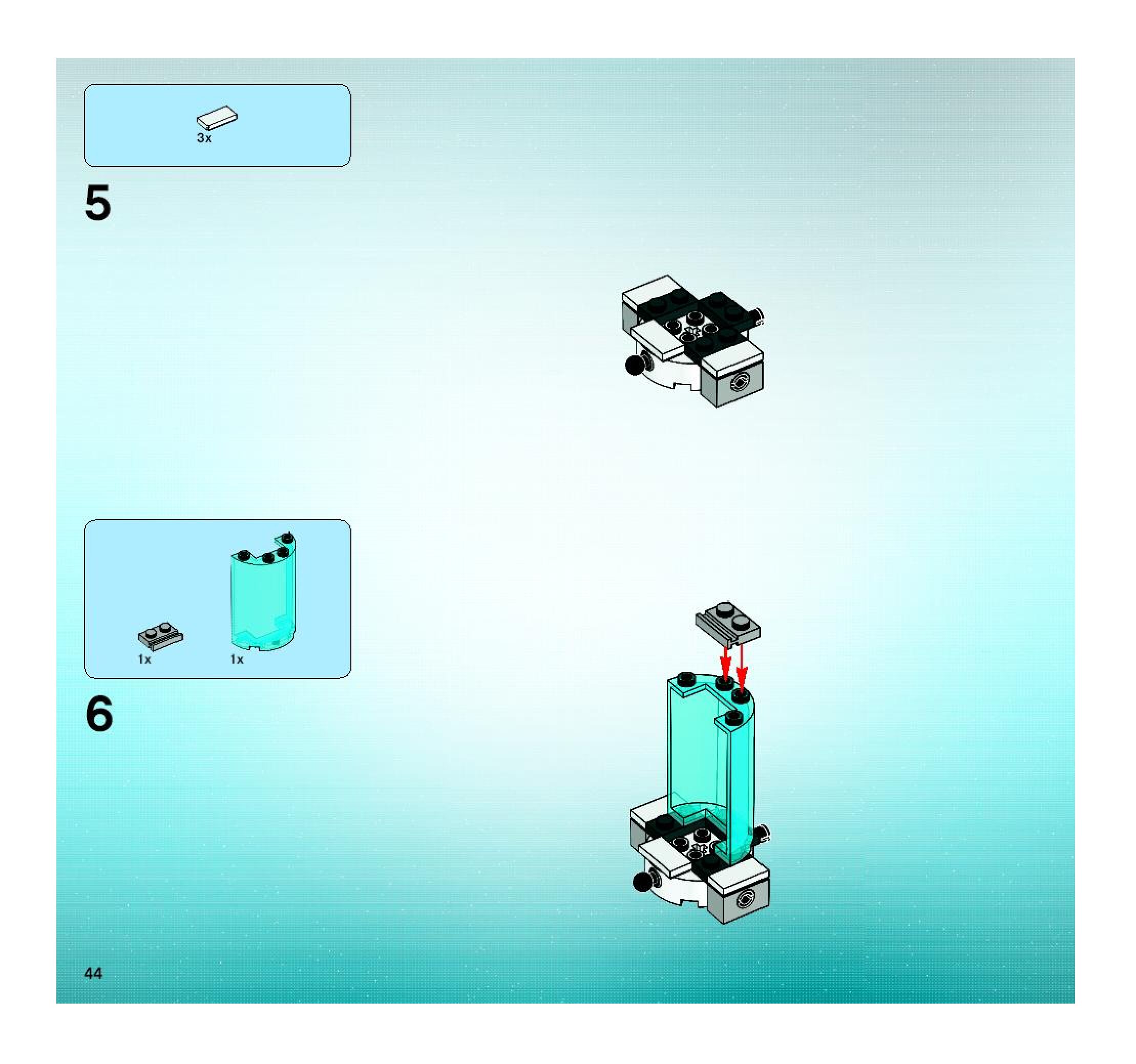 3x

5

1x 1x

6

44