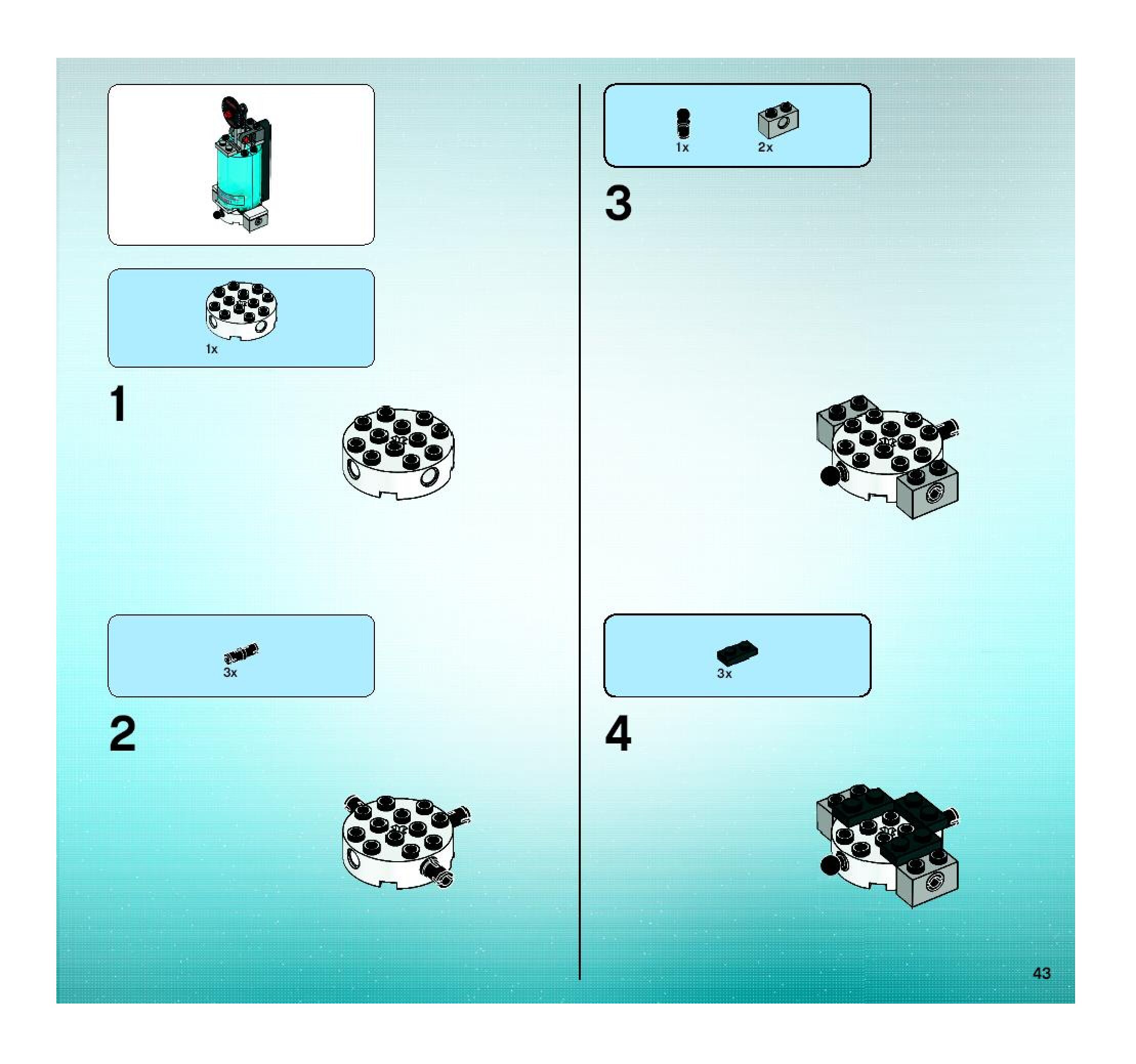 1x

1

3x

2

1x

2x

3

3x

4

43