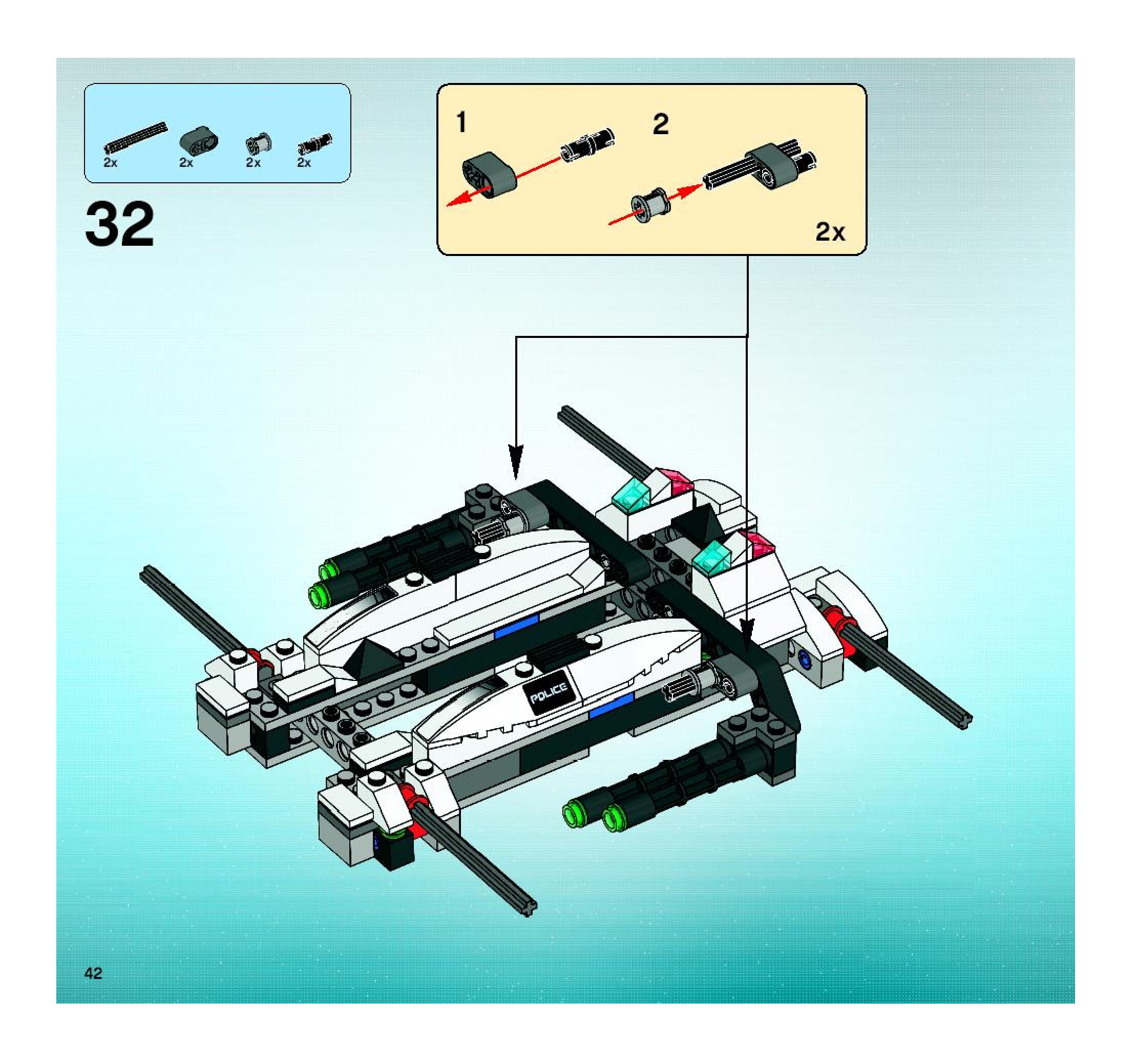 2x 2x 2x 2x

32

1

2

2x

POLICE

42