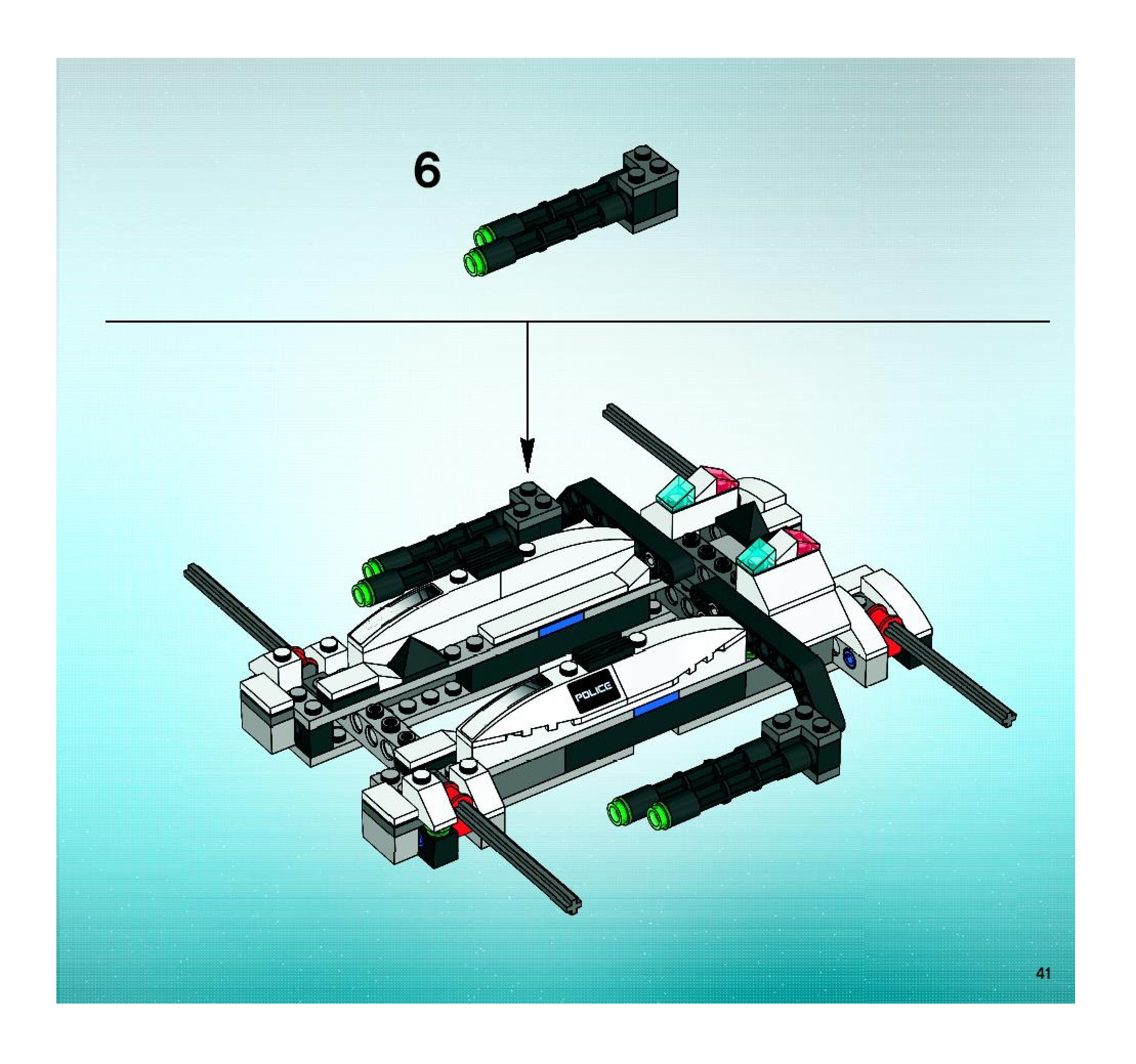 6

POLICE

41