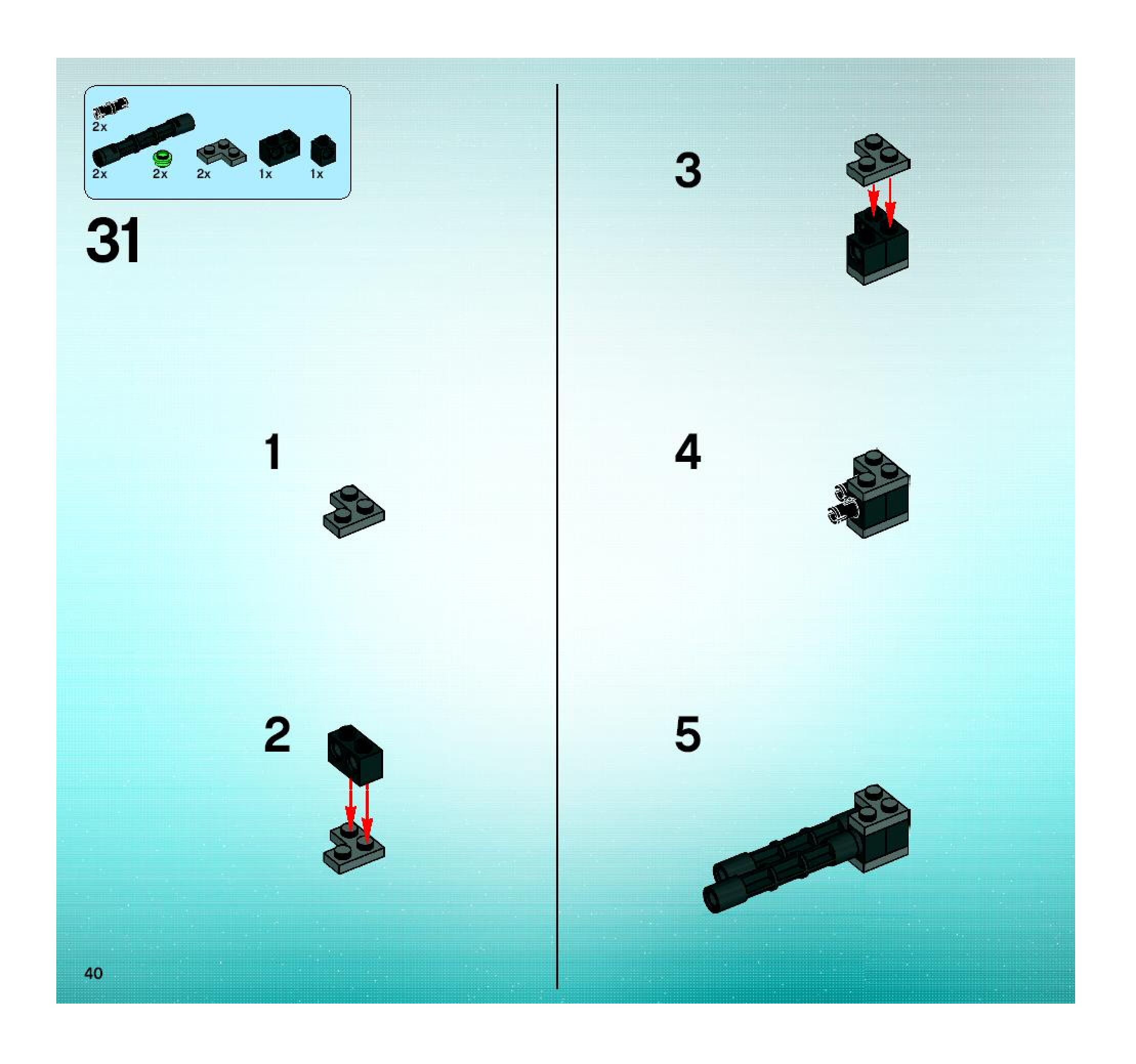 2x

2x 2x 2x 1x 1x

31

1

2

3

4

5

40