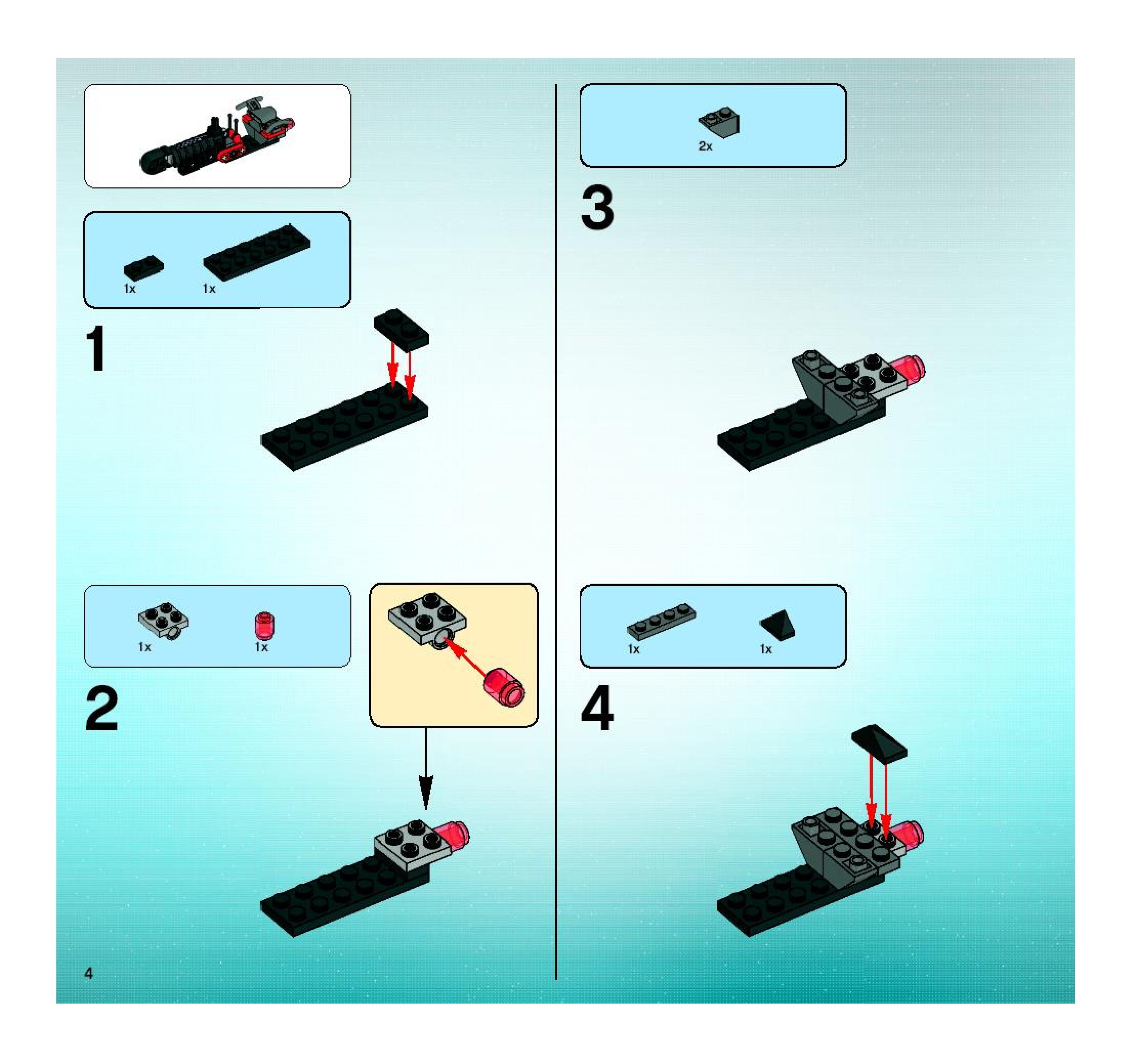 1x 1x

1

1x 1x

2

2x

3

1x 1x

4

4