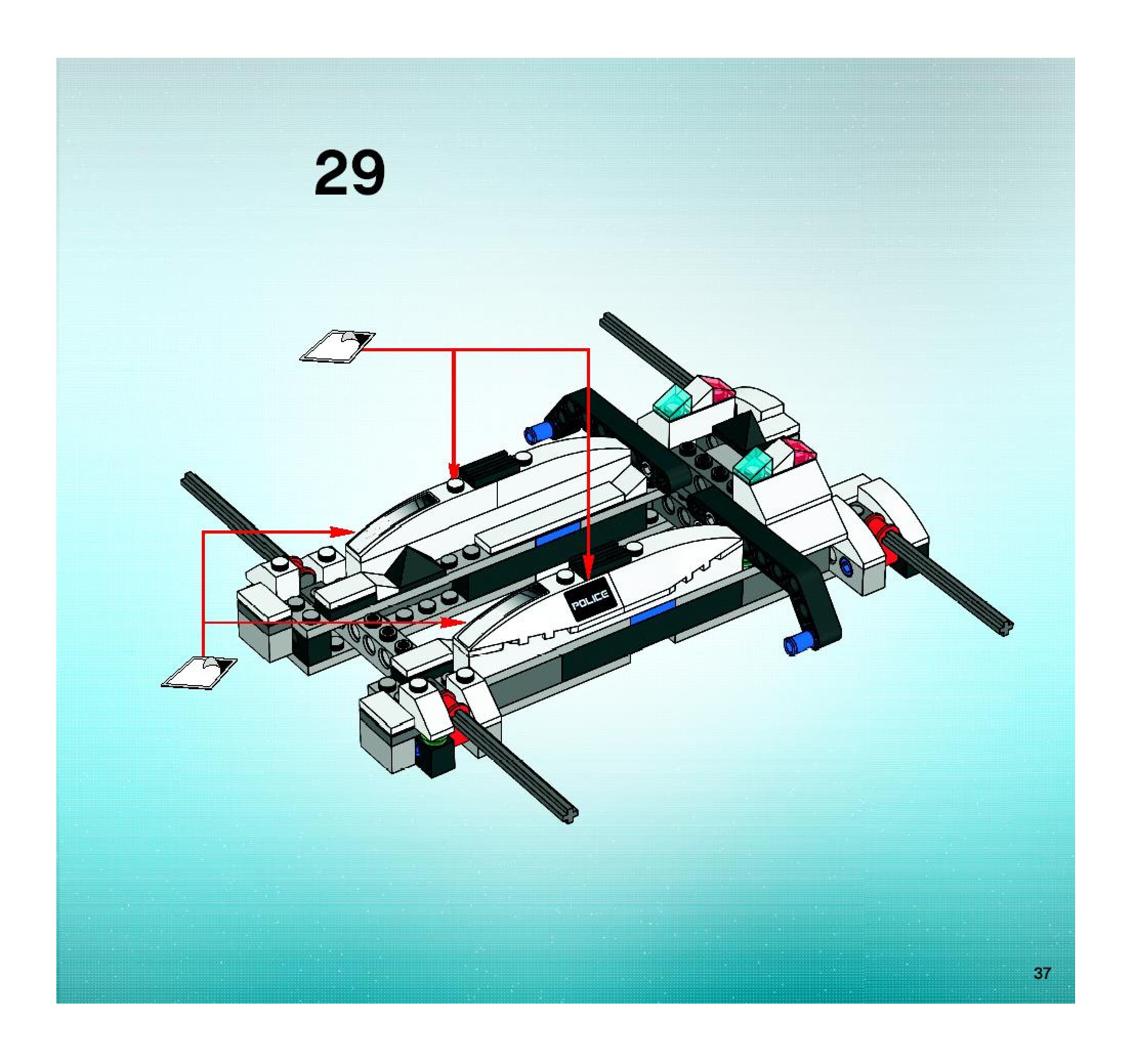 29

POLICE

37