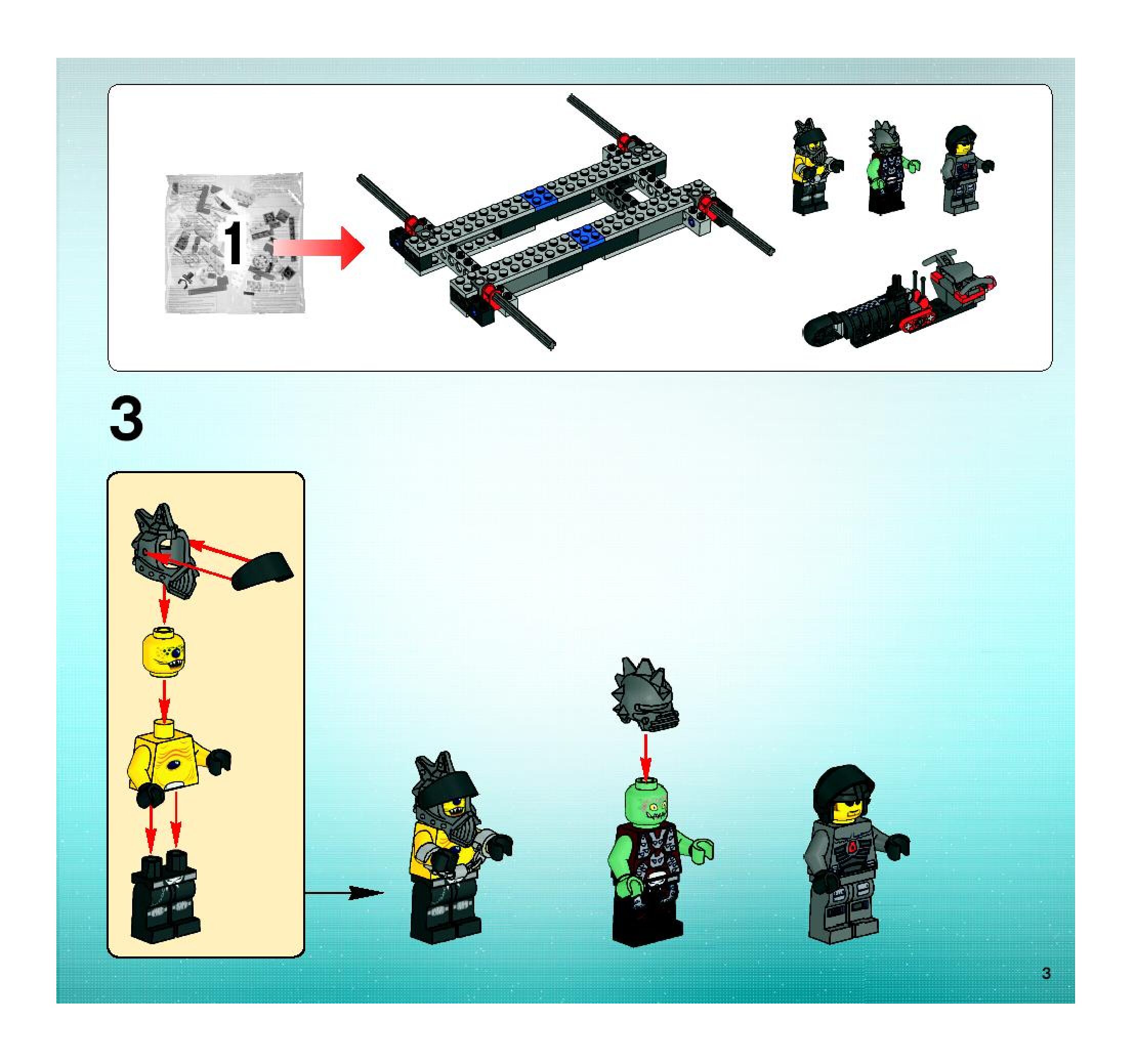 1

3

3