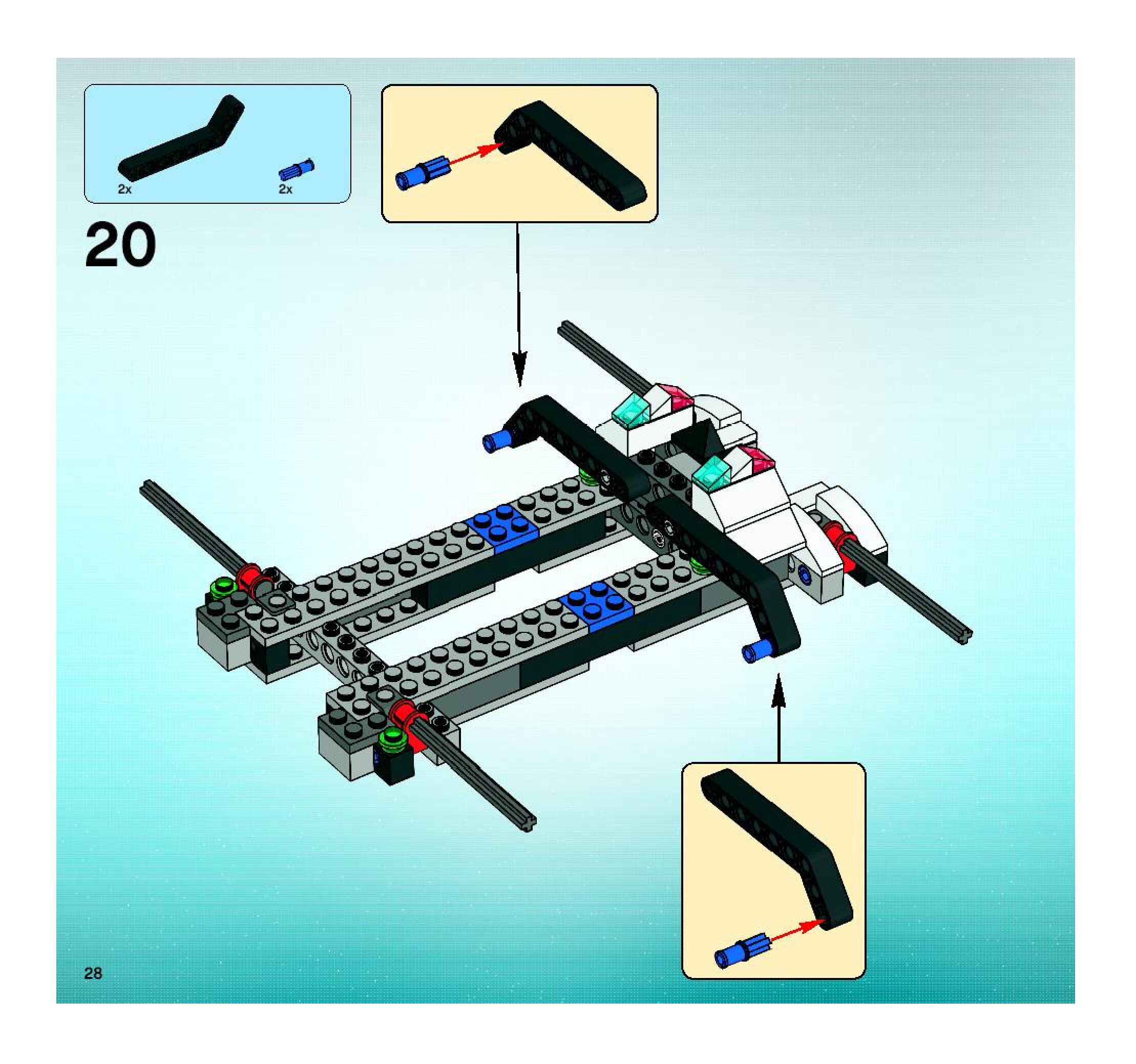 2x

2x

20

28