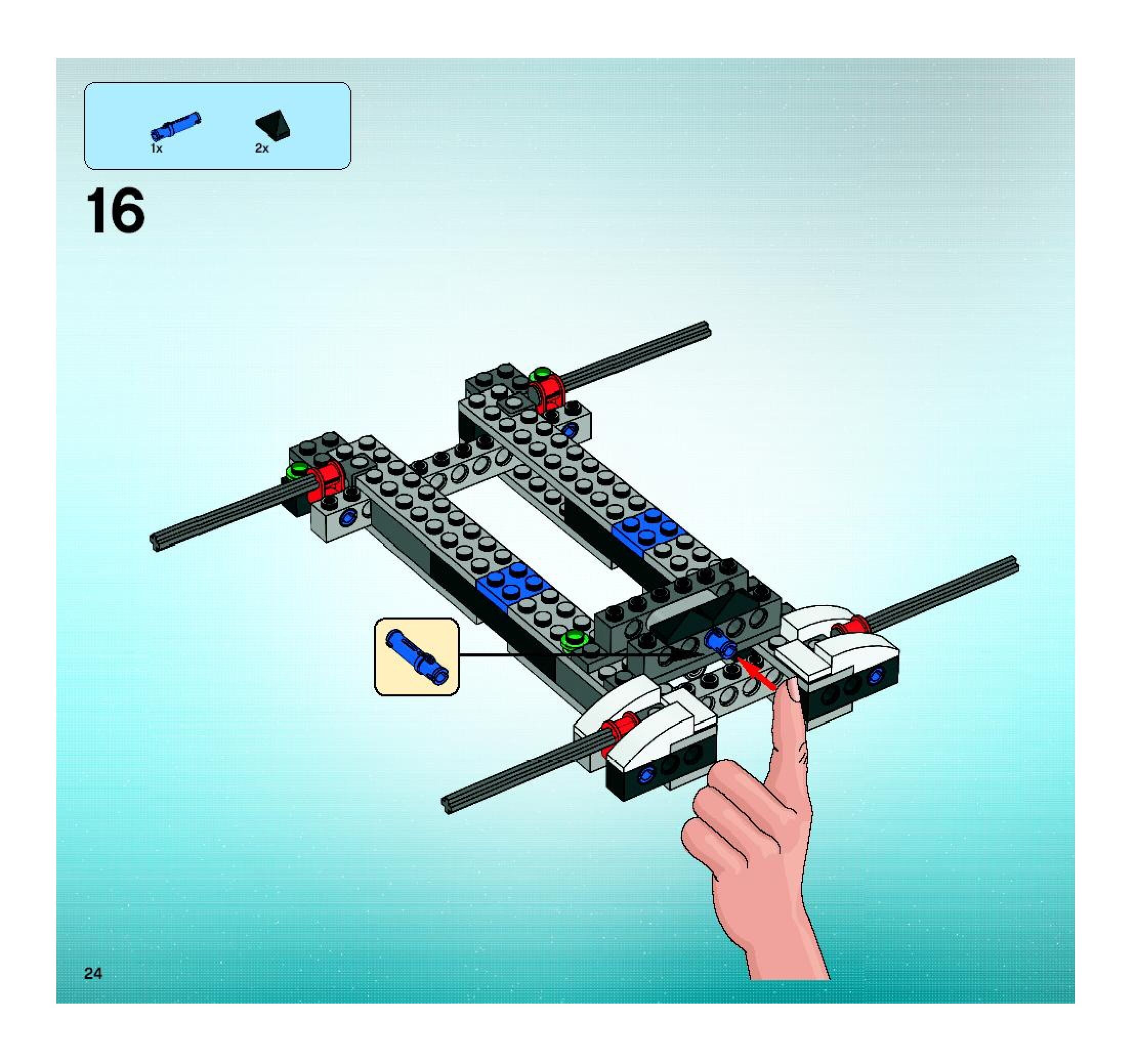 1x

2x

16

24