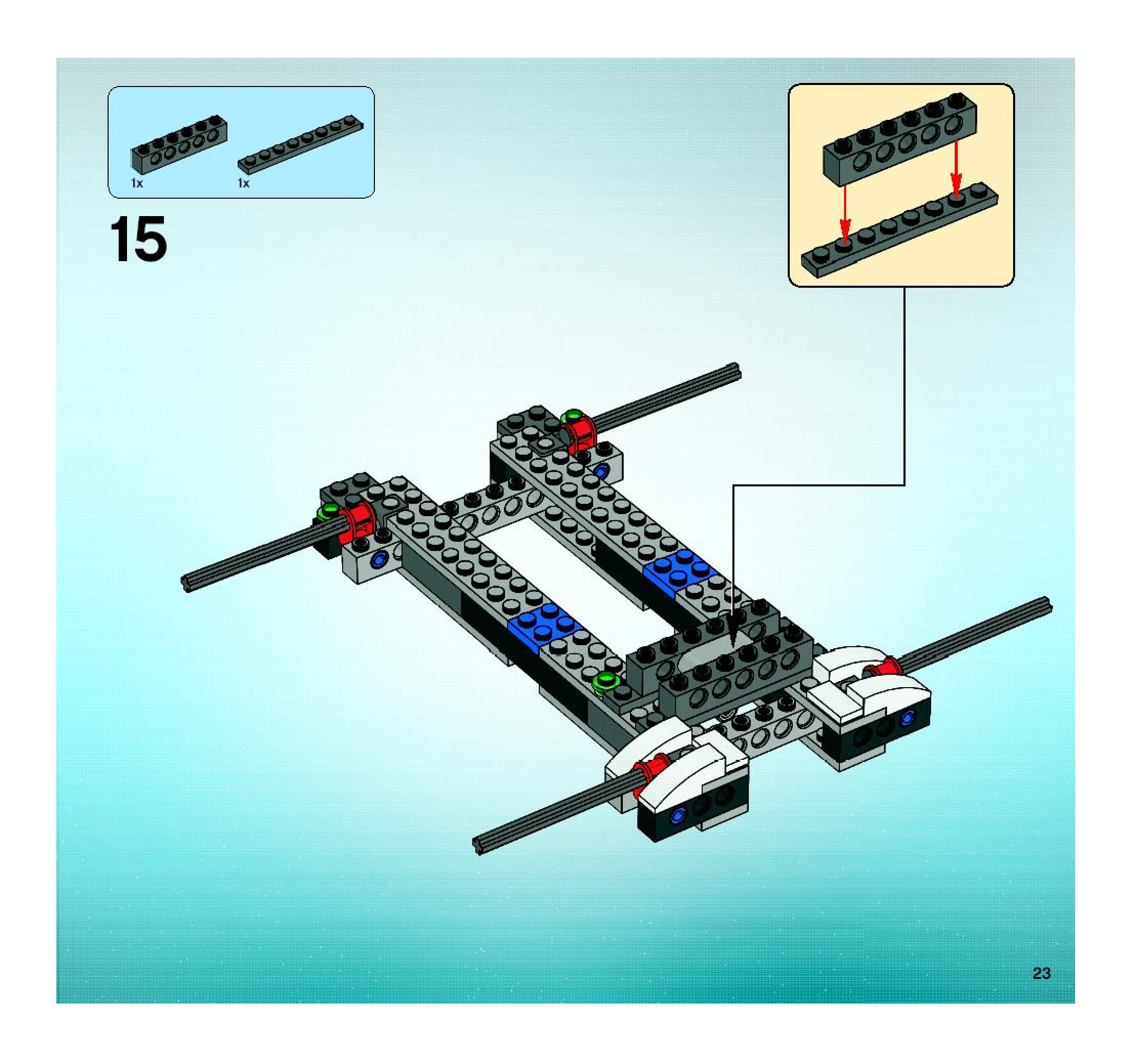 1x
1x

15

23