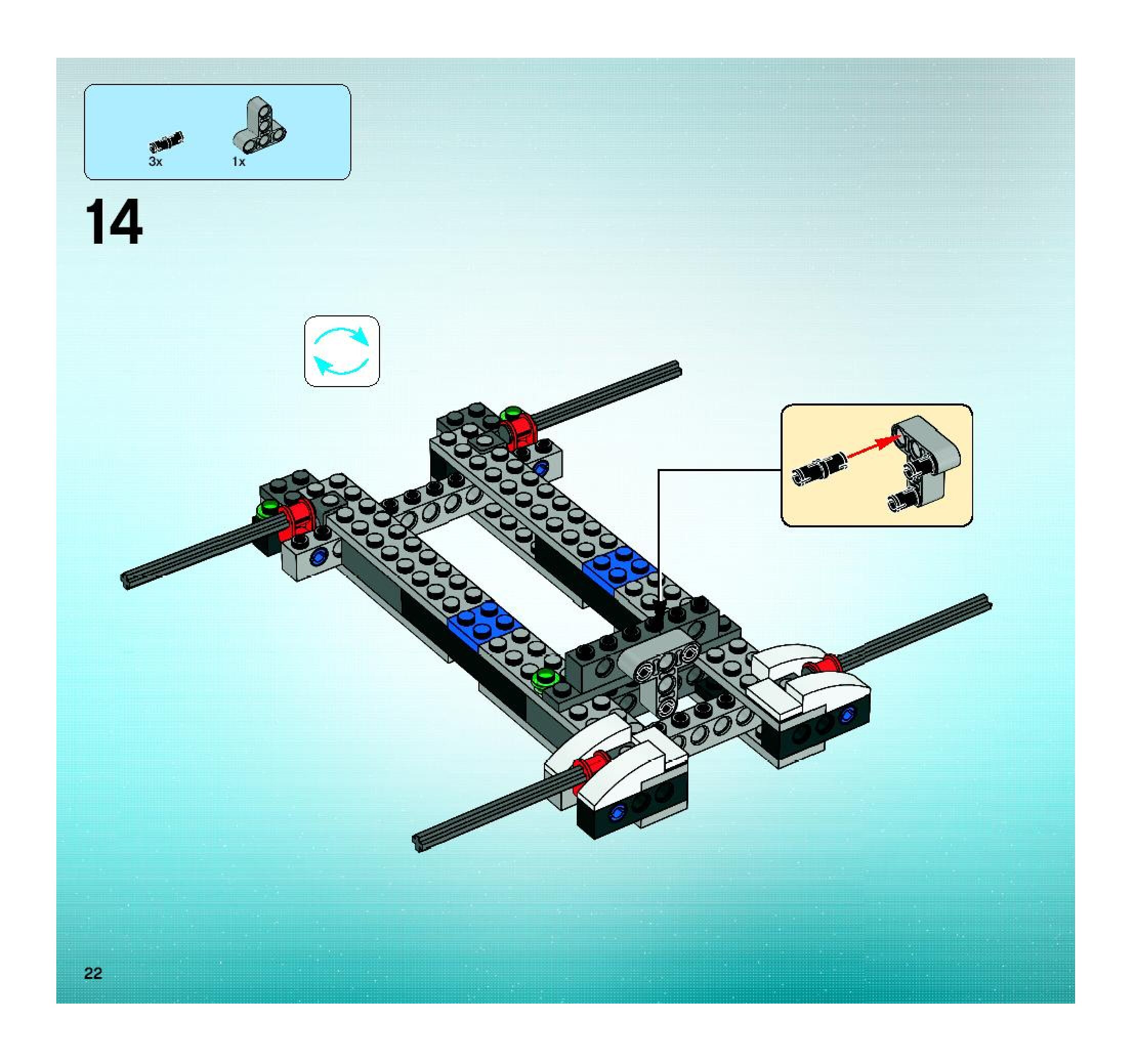 3x
1x

14

22