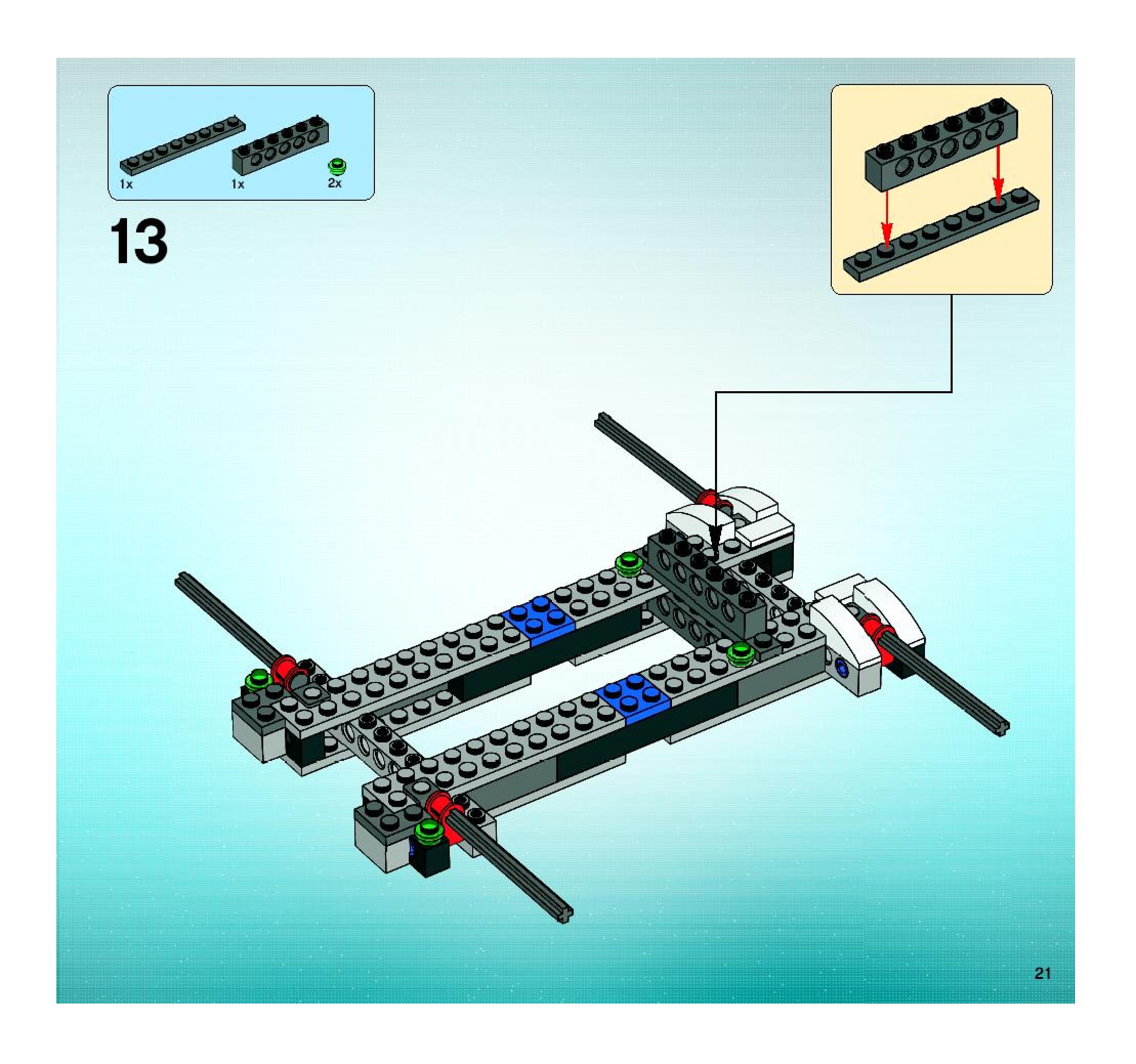 1x
1x
2x

13

21