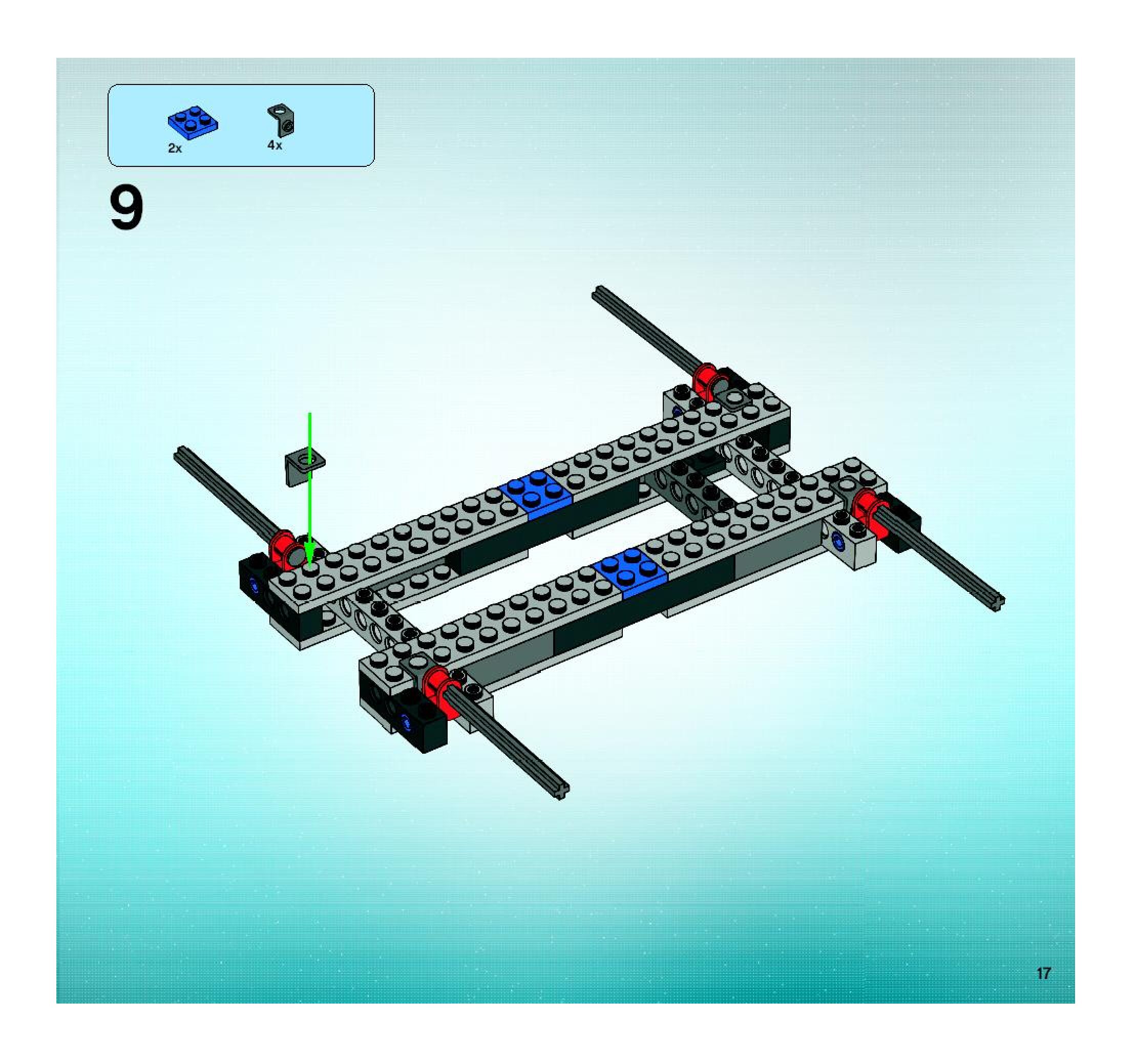 2x
4x

9

17