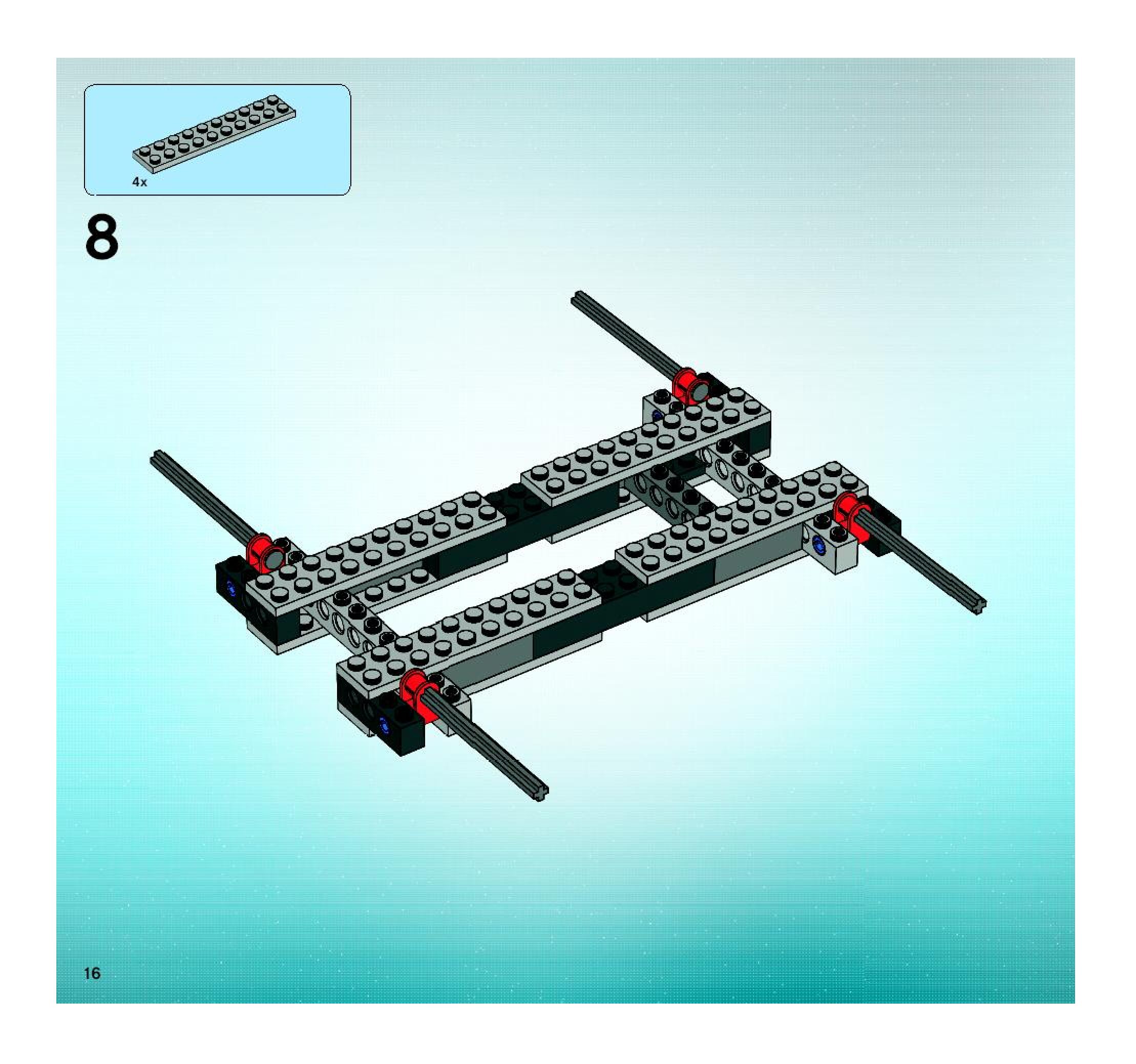 4x

8

16