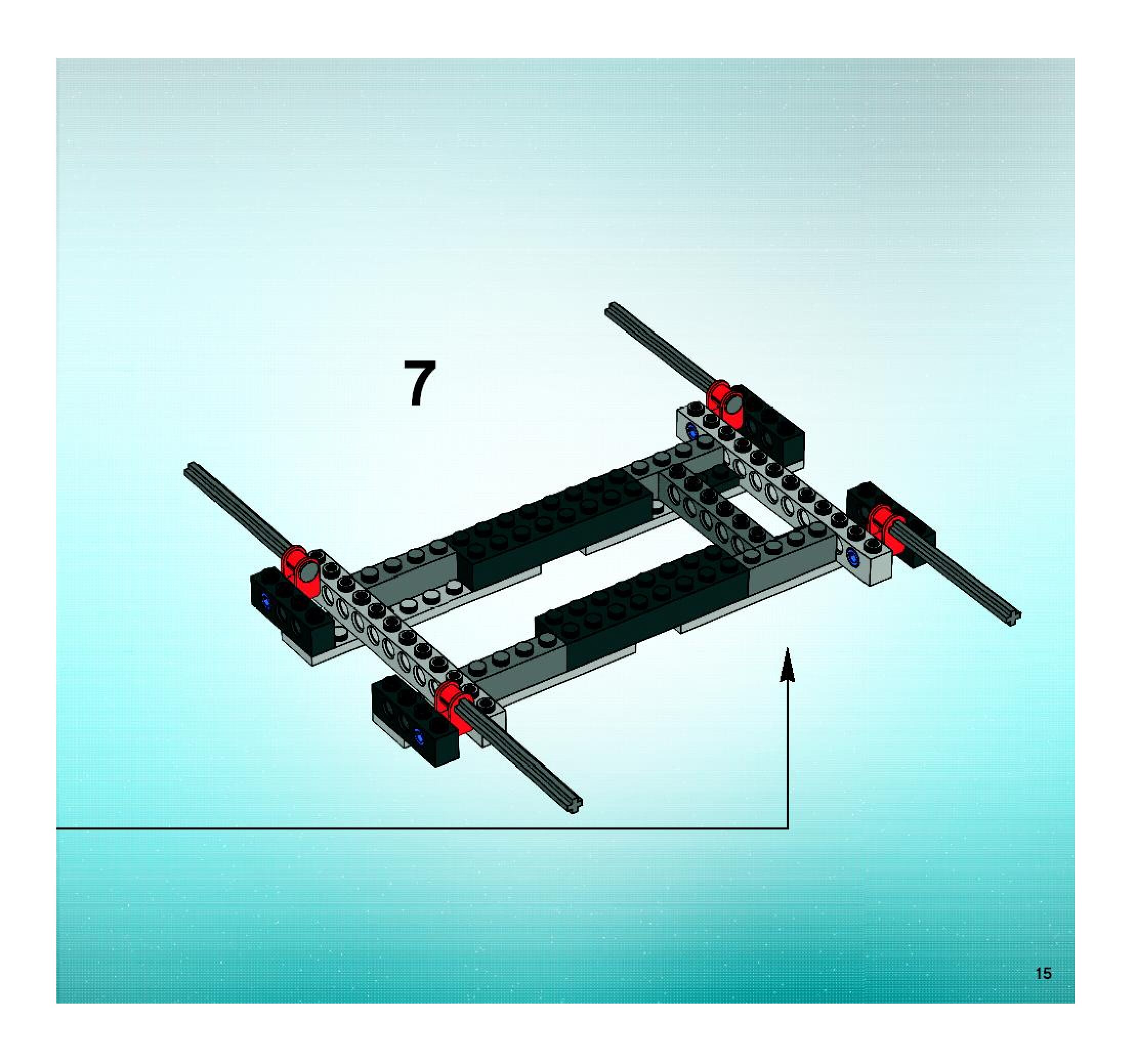 7

15