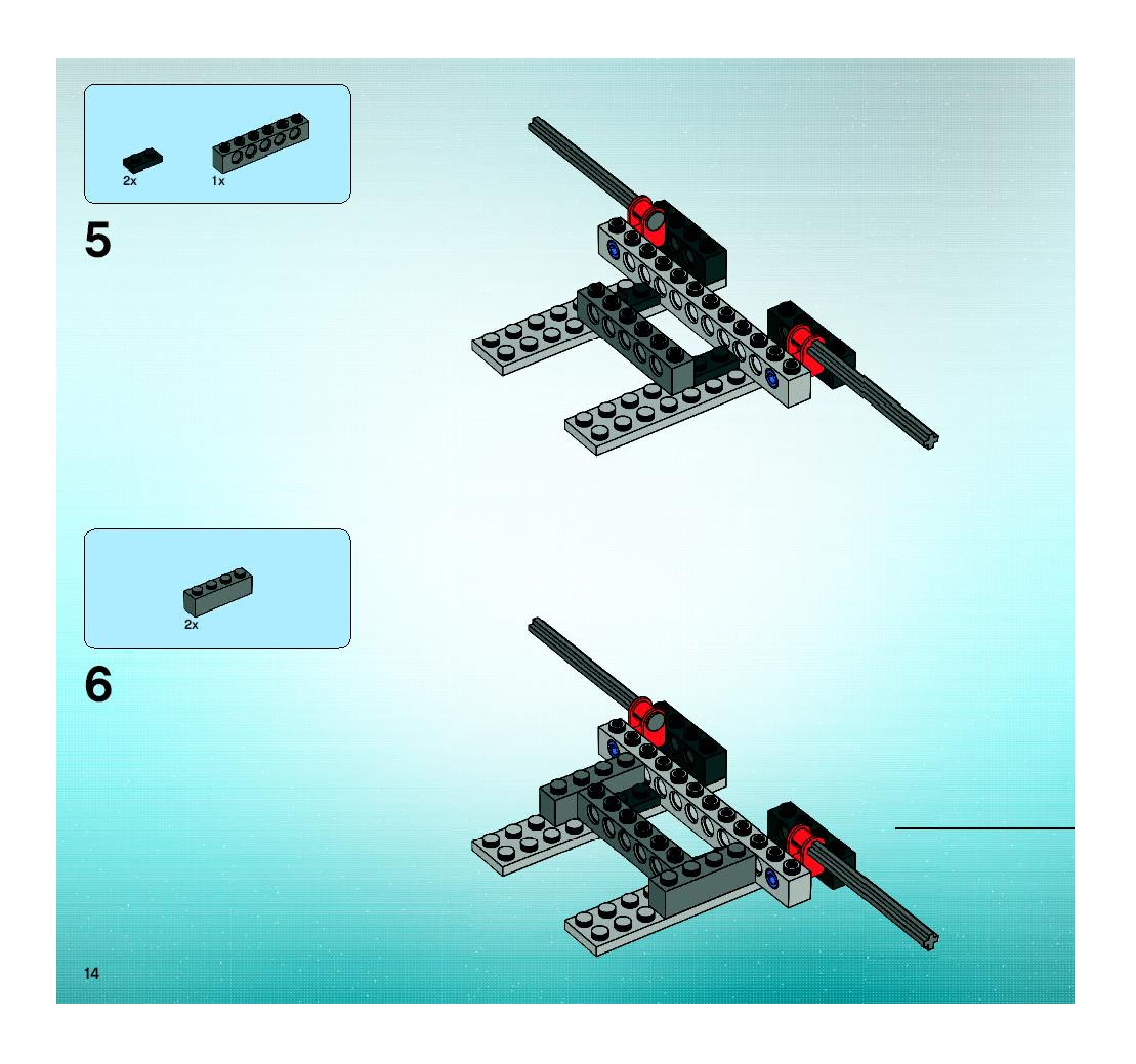 2x
1x

5

2x

6

14