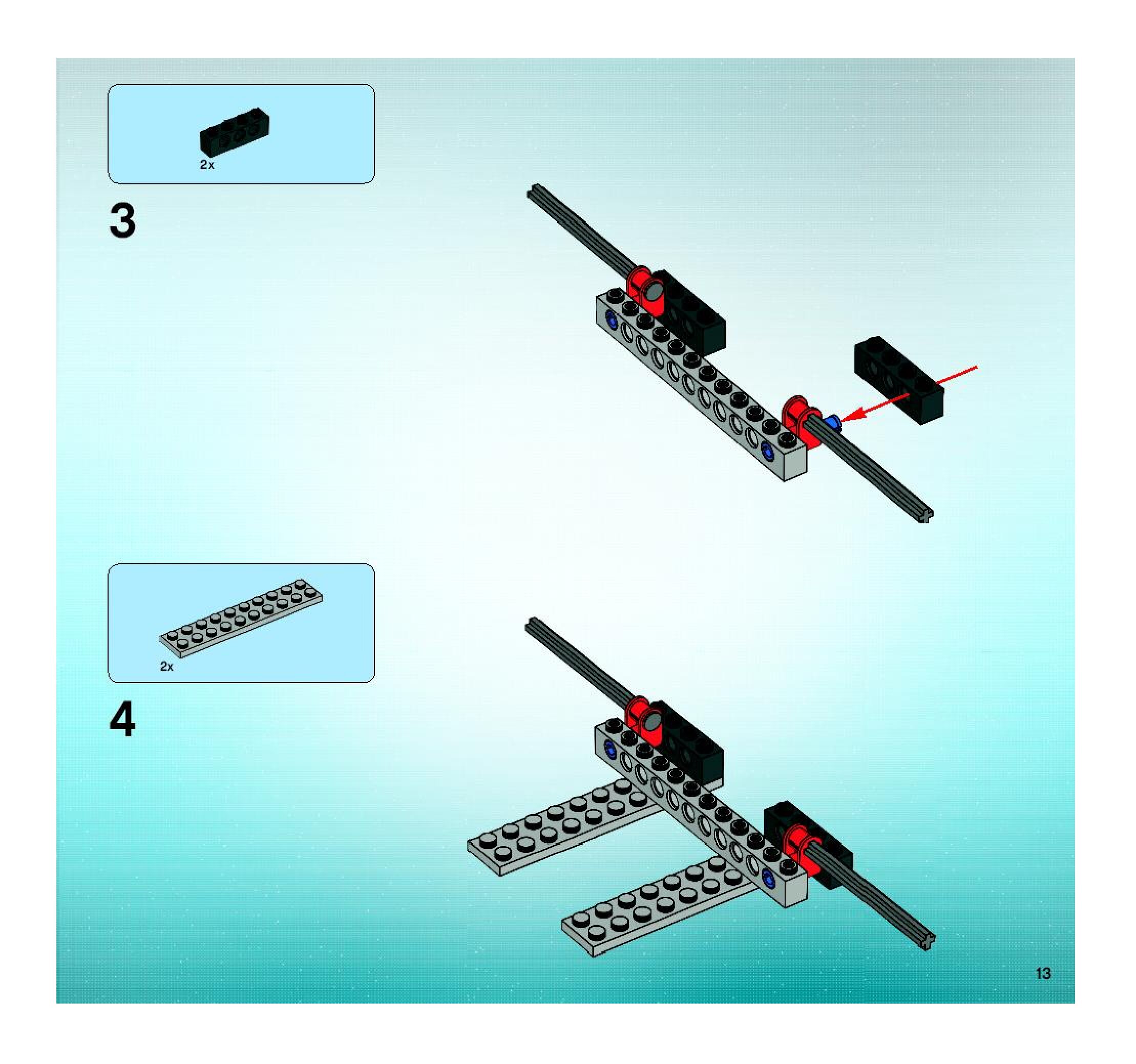 2x

3

2x

4

13