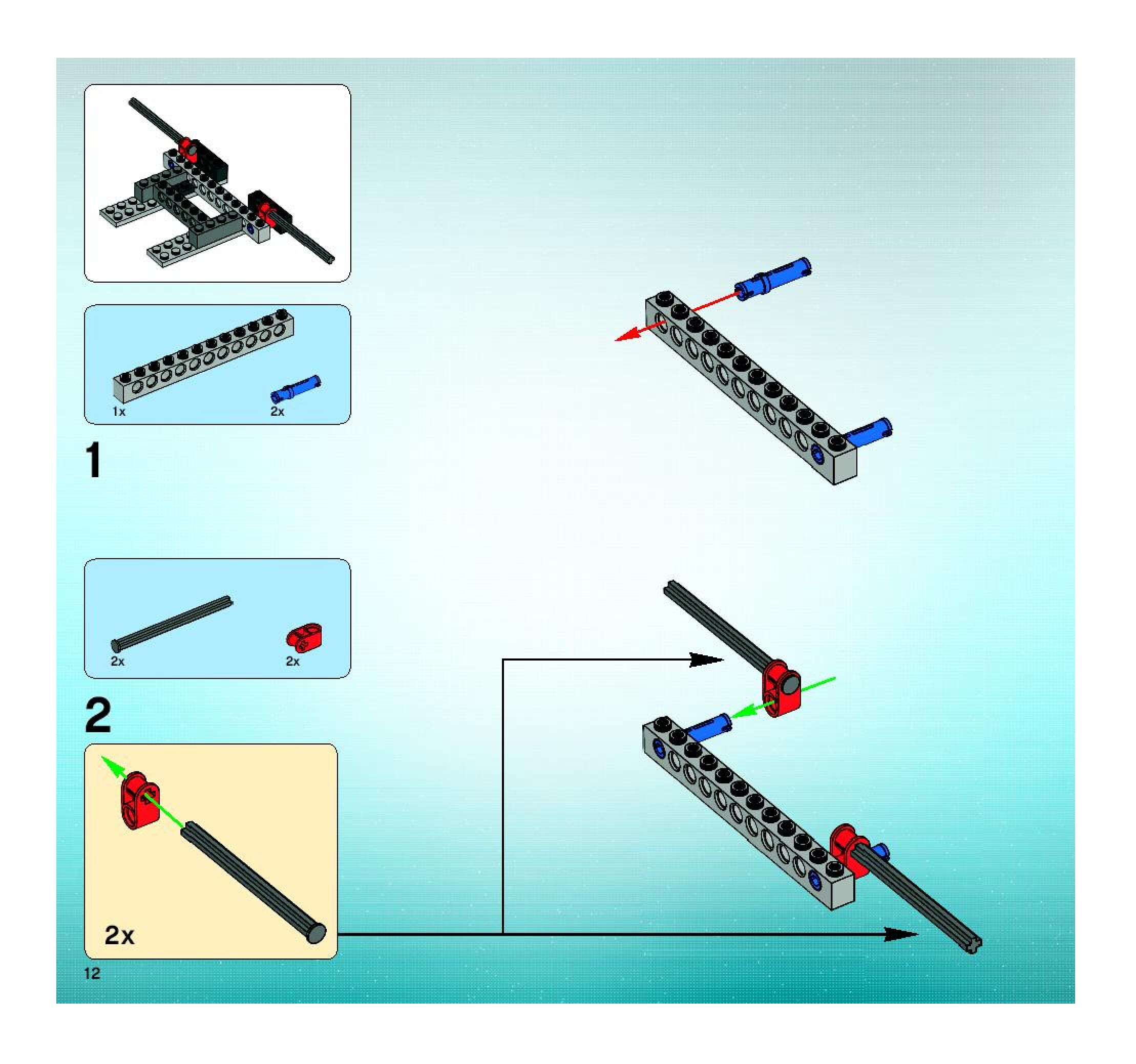 1x

2x

1

2x

2x

2

2x

12