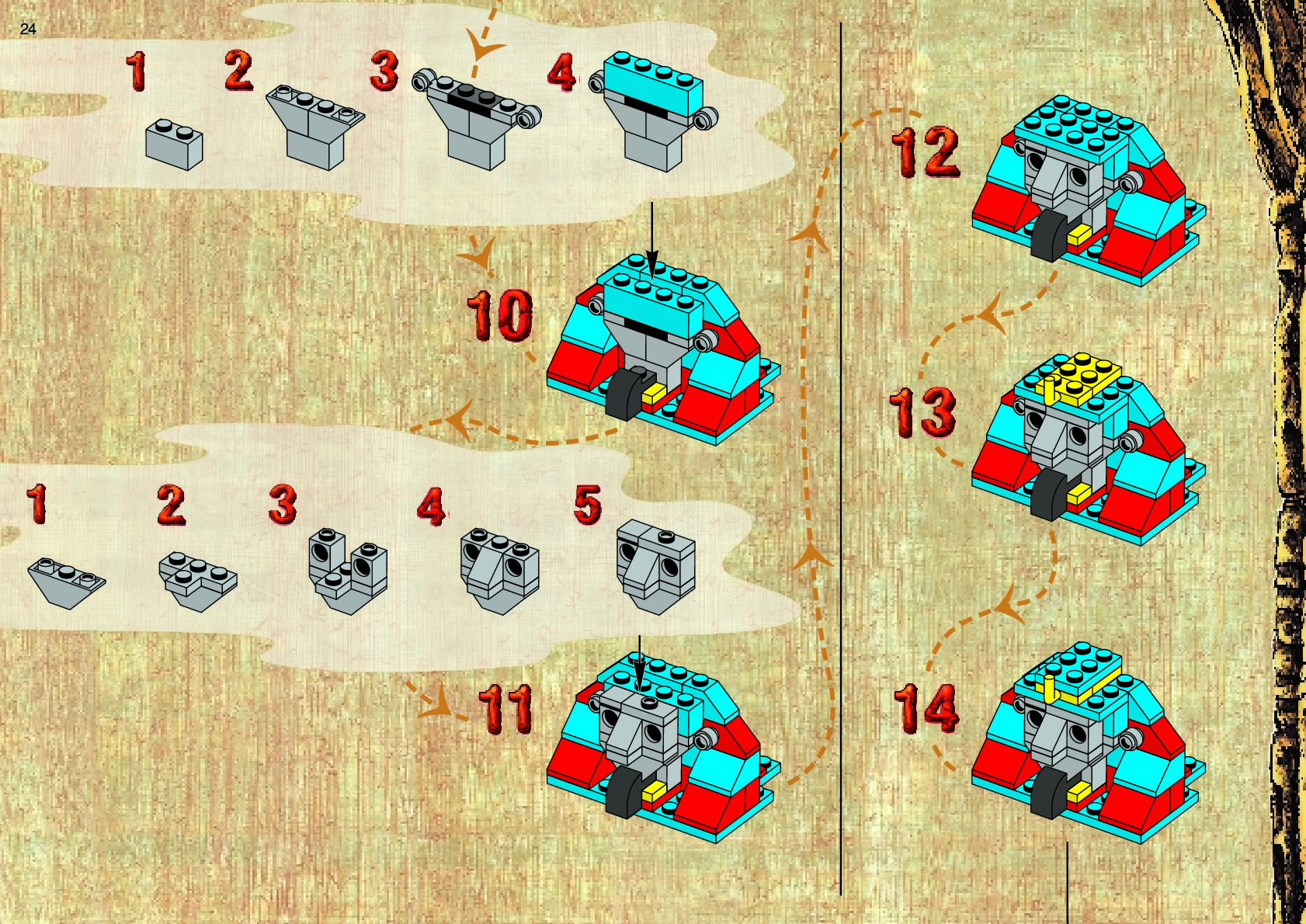 24

1 2 3 4

10

1 2 3 4 5

11

12

13

14